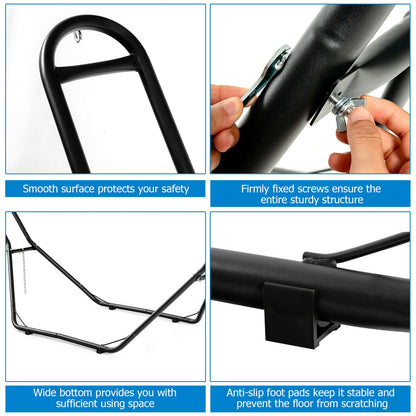 Smooth surface protects your safety

Firmly fixed screws ensure the entire sturdy structure

Wide bottom provides you with sufficient using space

Anti-slip foot pads keep it stable and prevent the floor from scratching