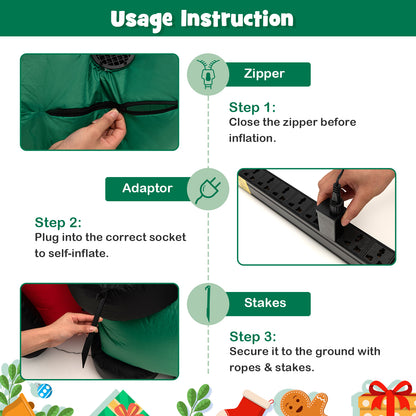 Usage Instruction

Zipper

Step 1:
Close the zipper before inflation.

Adaptor

Step 2:
Plug into the correct socket to self-inflate.

Stakes

Step 3:
Secure it to the ground with ropes & stakes.