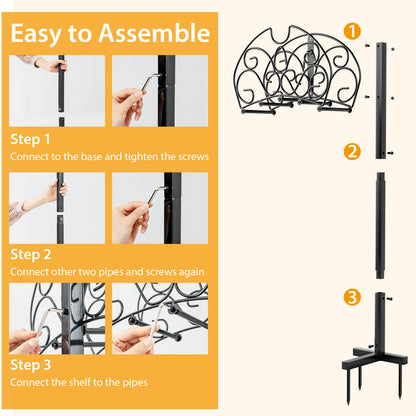 Easy to Assemble

Step 1
Connect to the base and tighten the screws

Step 2
Connect other two pipes and screws again

Step 3
Connect the shelf to the pipes

1

2

3