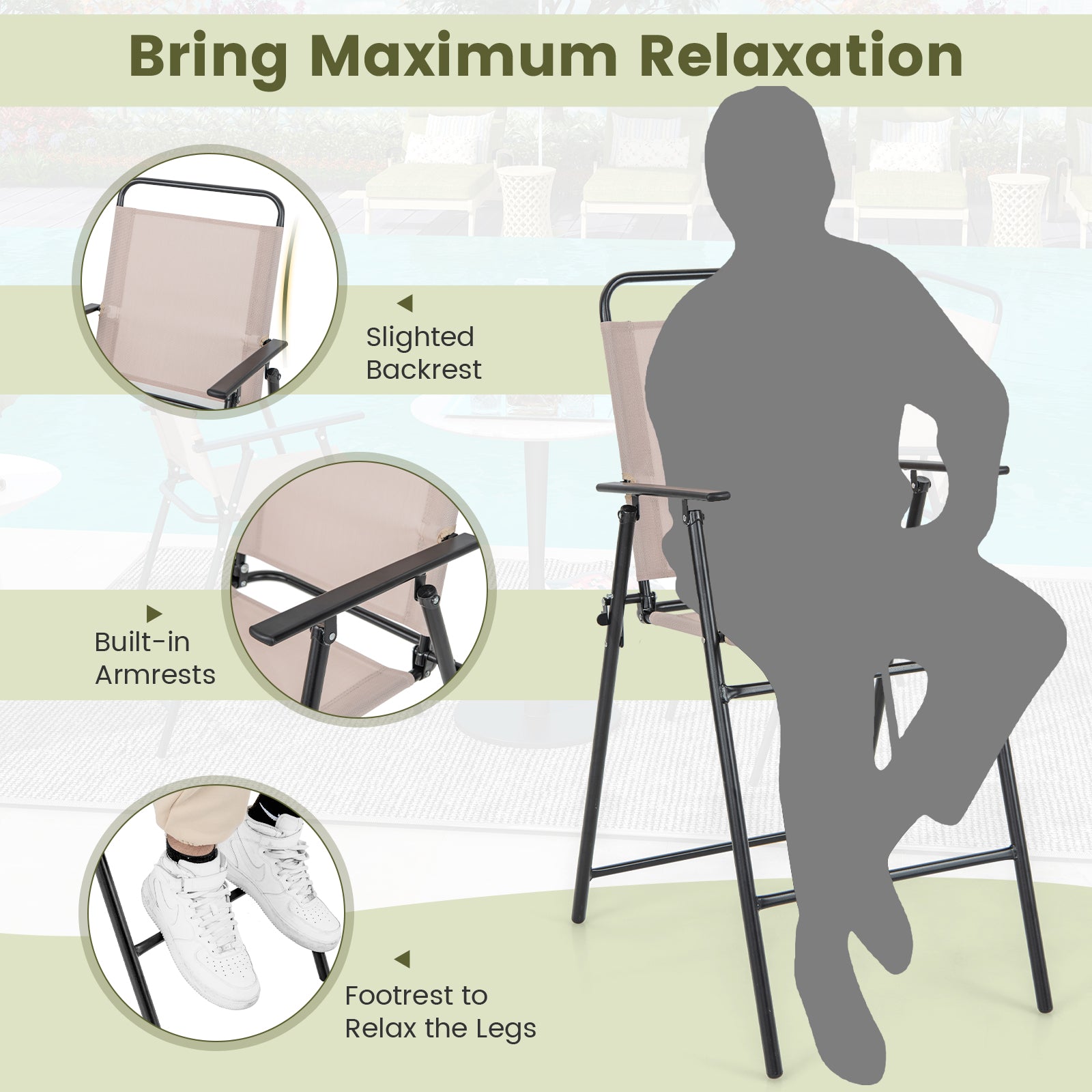 Bring Maximum Relaxation

Slighted Backrest

Built-in Armrests

Footrest to Relax the Legs