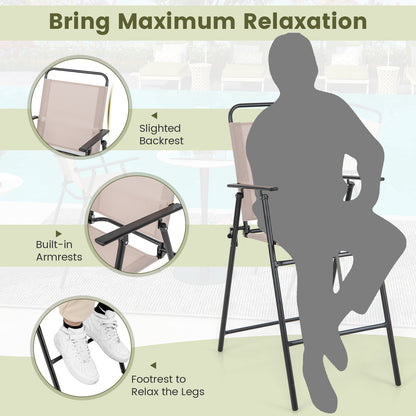 Bring Maximum Relaxation

Slighted Backrest

Built-in Armrests

Footrest to Relax the Legs