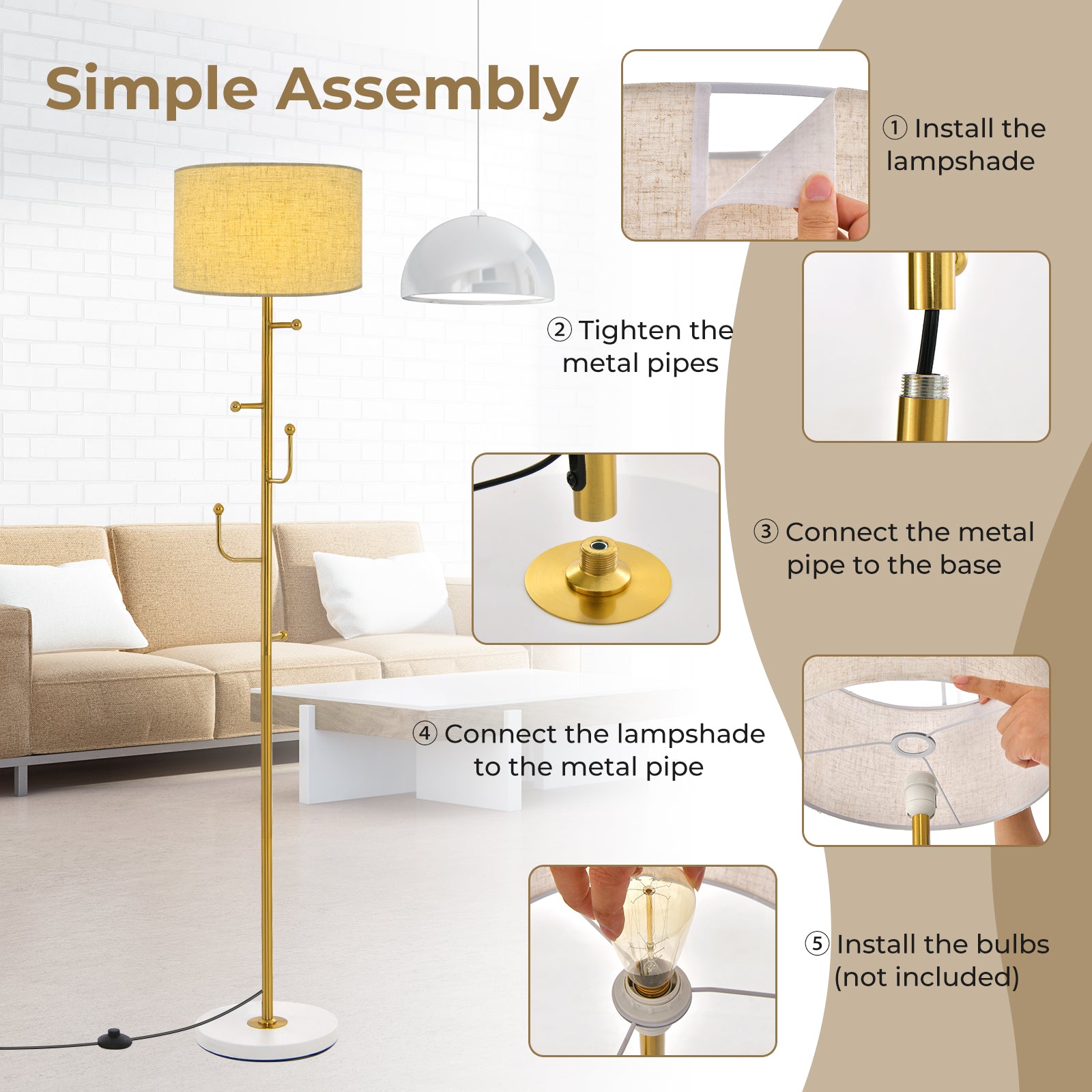 Simple Assembly

① Install the lampshade

② Tighten the metal pipes

③ Connect the metal pipe to the base

④ Connect the lampshade to the metal pipe

⑤ Install the bulbs (not included)