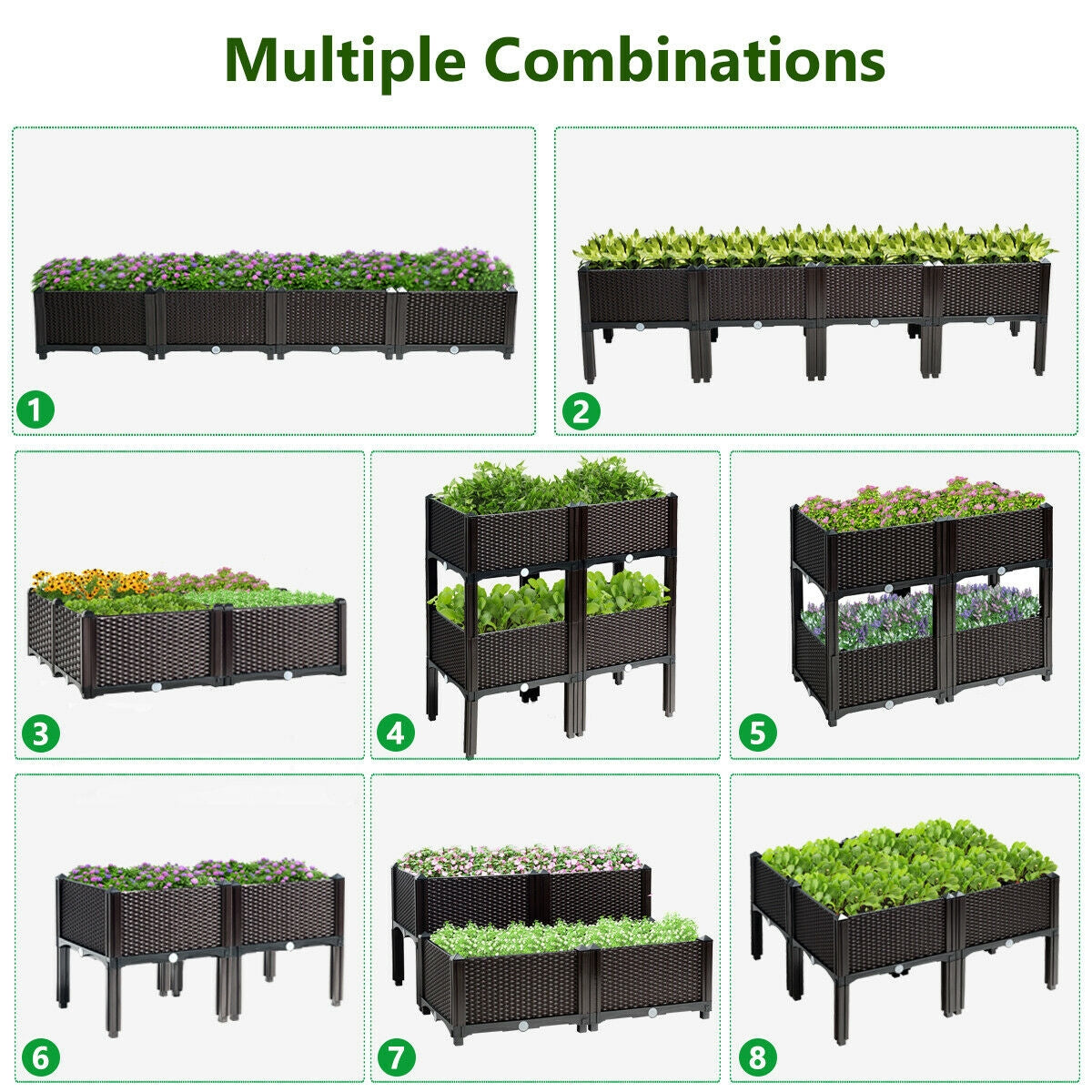 Multiple Combinations

1

2

3

4

5

6

7

8