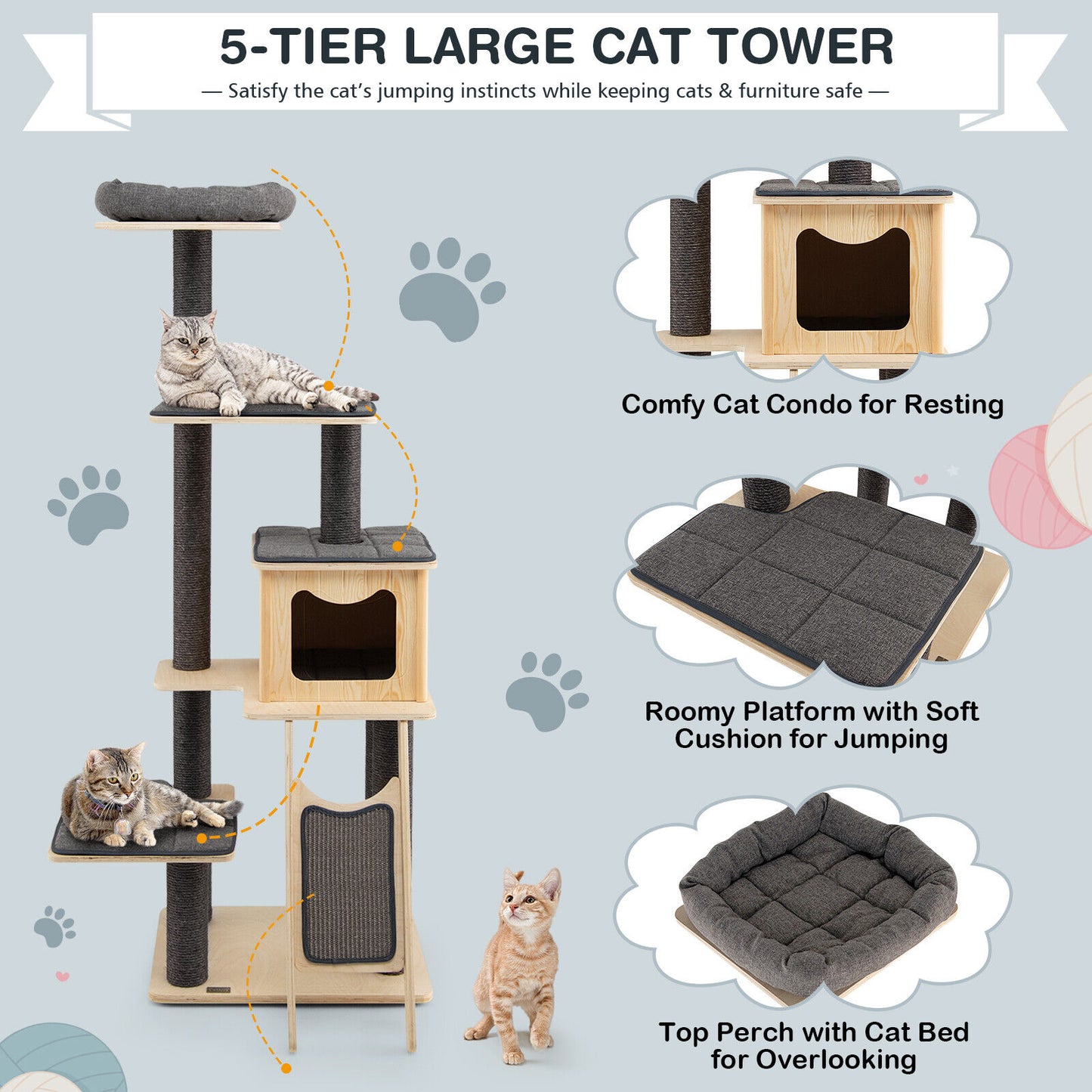 5-TIER LARGE CAT TOWER

— Satisfy the cat's jumping instincts while keeping cats & furniture safe —

Comfy Cat Condo for Resting

Roomy Platform with Soft Cushion for Jumping

Top Perch with Cat Bed for Overlooking