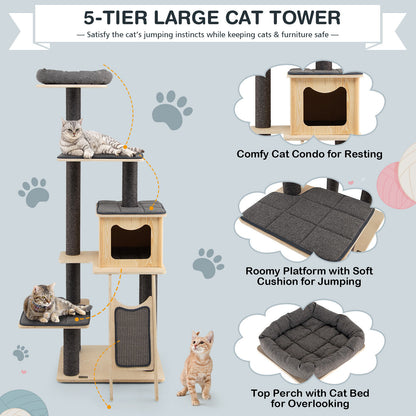 5-TIER LARGE CAT TOWER

— Satisfy the cat's jumping instincts while keeping cats & furniture safe —

Comfy Cat Condo for Resting

Roomy Platform with Soft Cushion for Jumping

Top Perch with Cat Bed for Overlooking