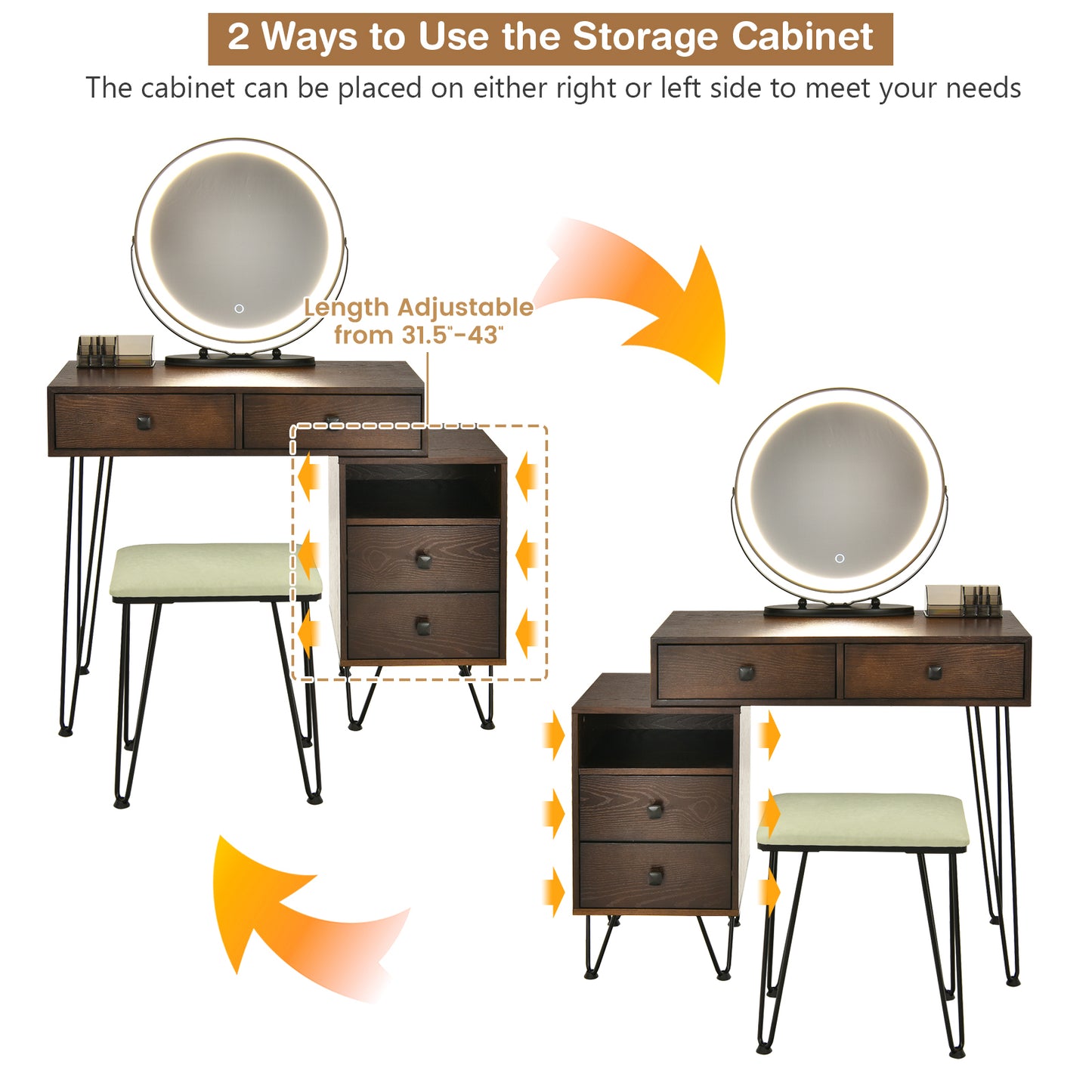 2 Ways to Use the Storage Cabinet

The cabinet can be placed on either right or left side to meet your needs

Length Adjustable from 31.5"-43"