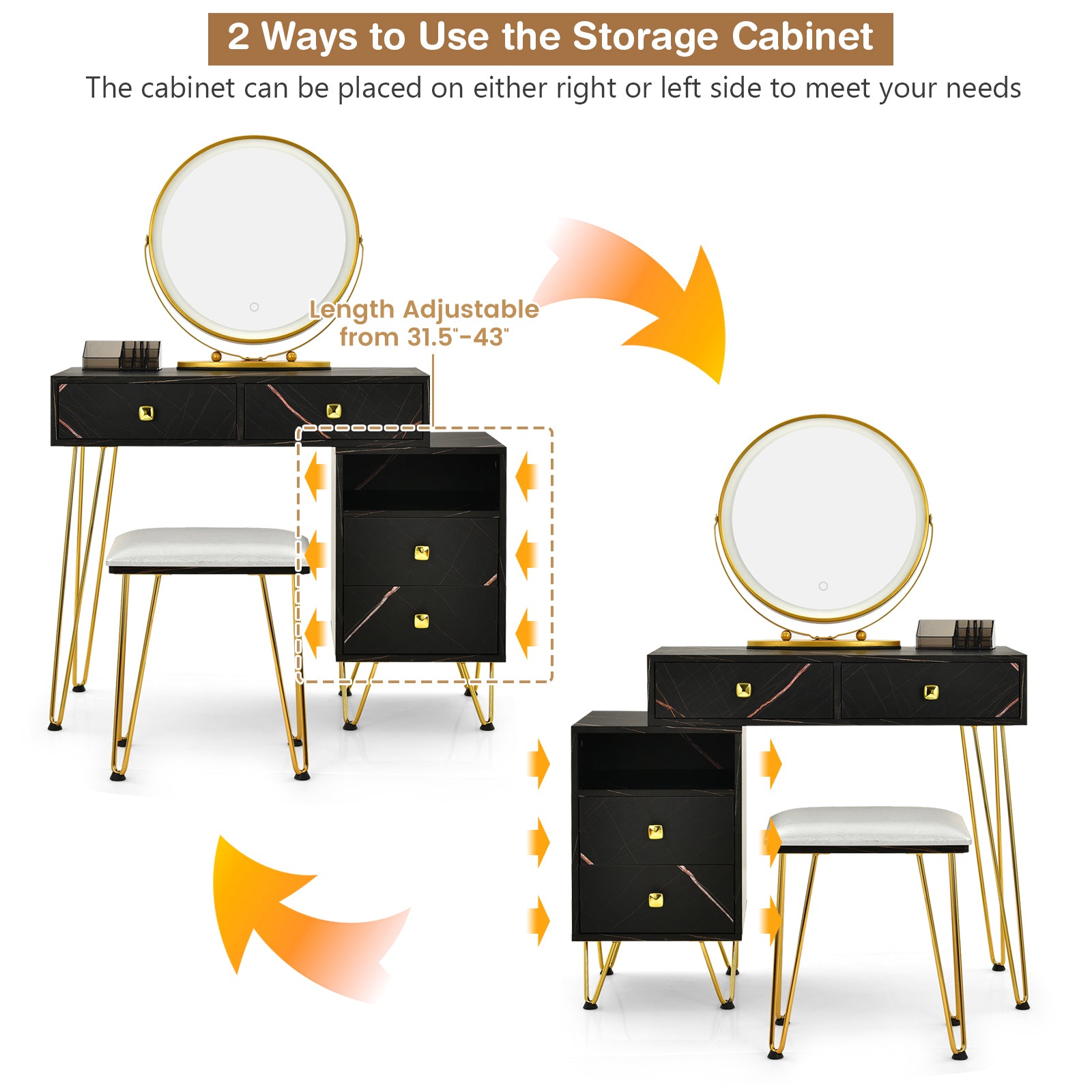 2 Ways to Use the Storage Cabinet

The cabinet can be placed on either right or left side to meet your needs

Length Adjustable from 31.5"-43"