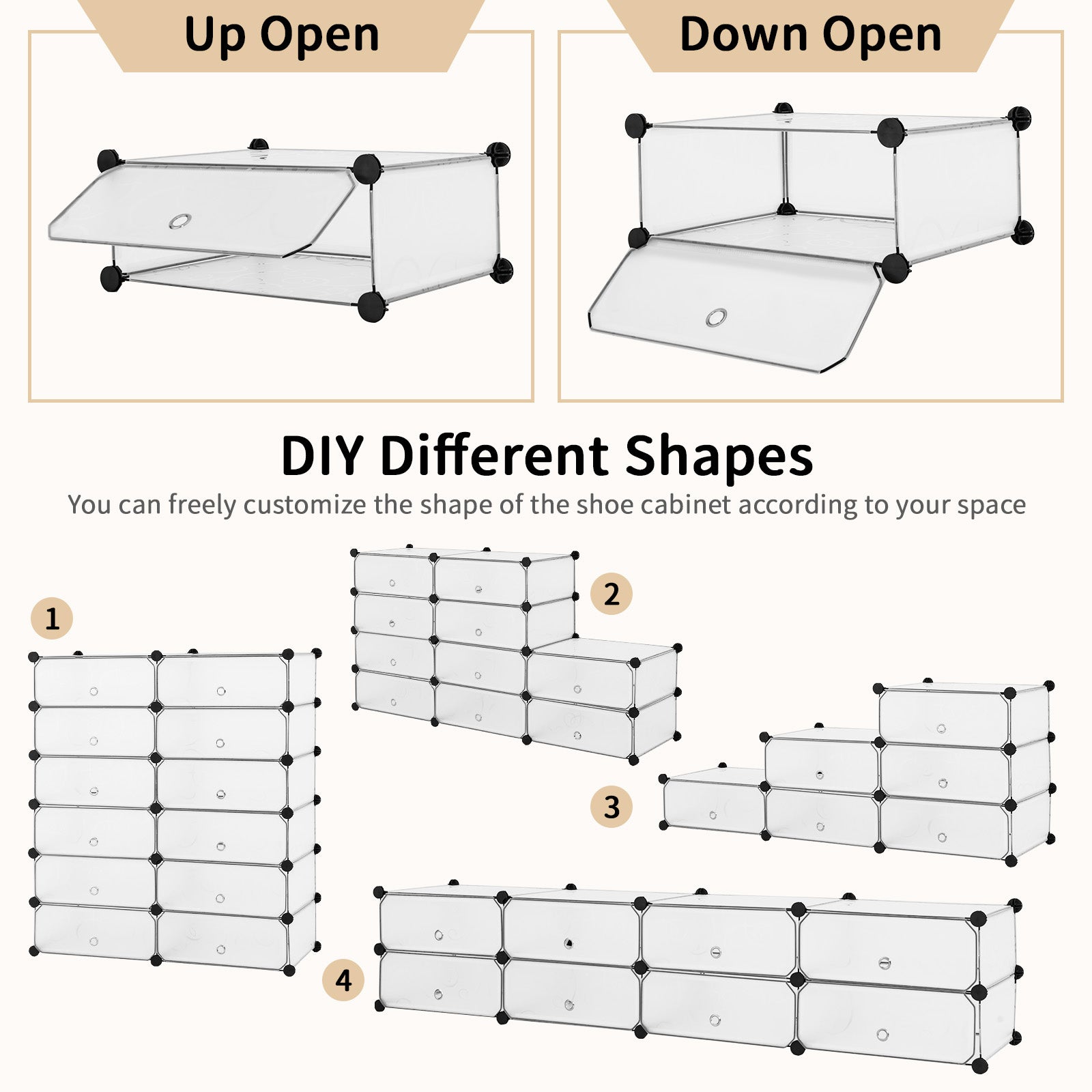 Up Open

Down Open

DIY Different Shapes

You can freely customize the shape of the shoe cabinet according to your space

1

2

3

4