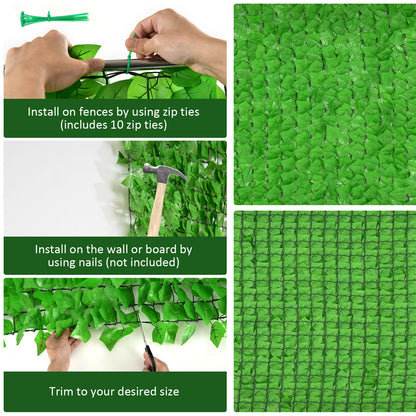 Install on fences by using zip ties (includes 10 zip ties)

Install on the wall or board by using nails (not included)

Trim to your desired size