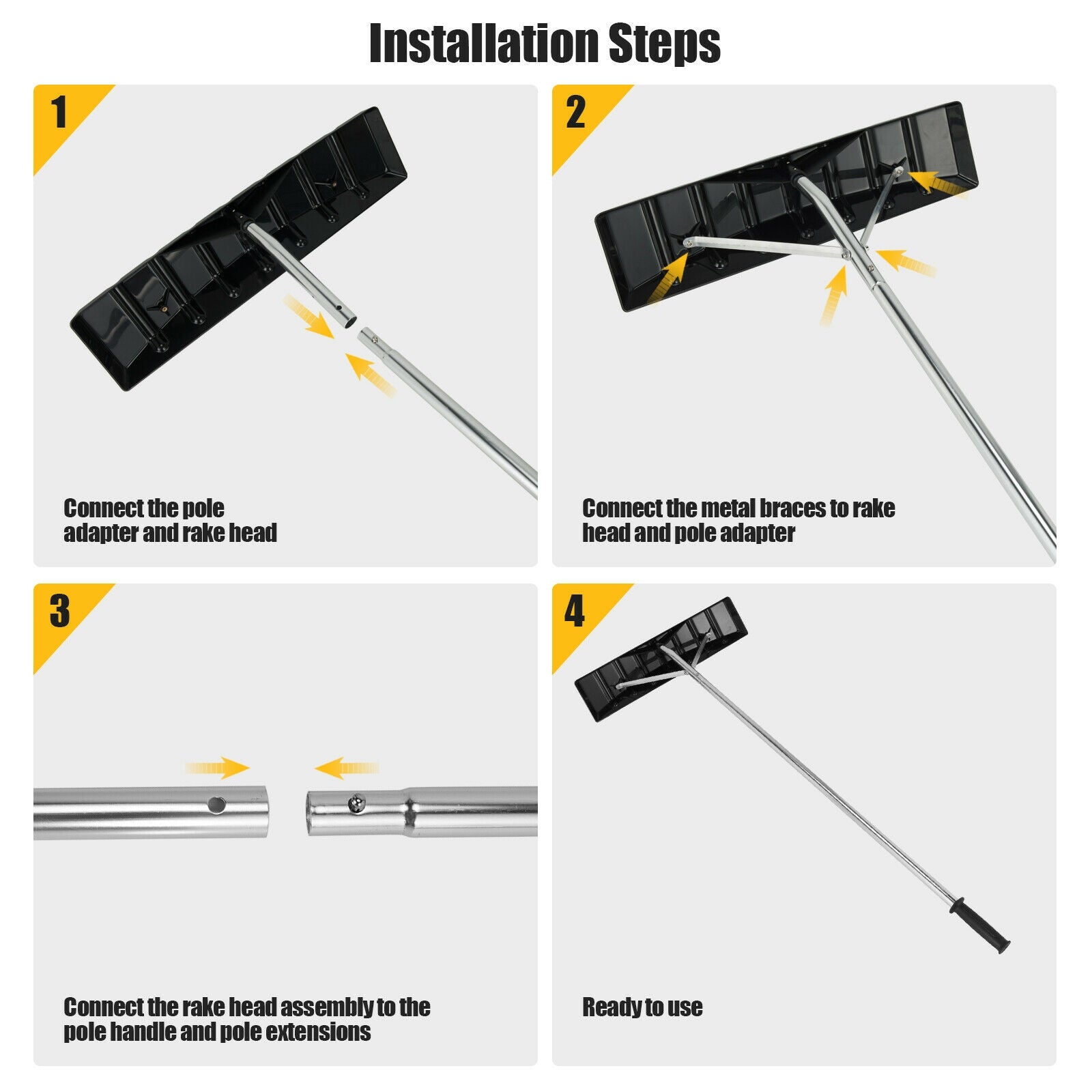 Installation Steps

1

Connect the pole adapter and rake head

2

Connect the metal braces to rake head and pole adapter

3

Connect the rake head assembly to the pole handle and pole extensions

4

Ready to use