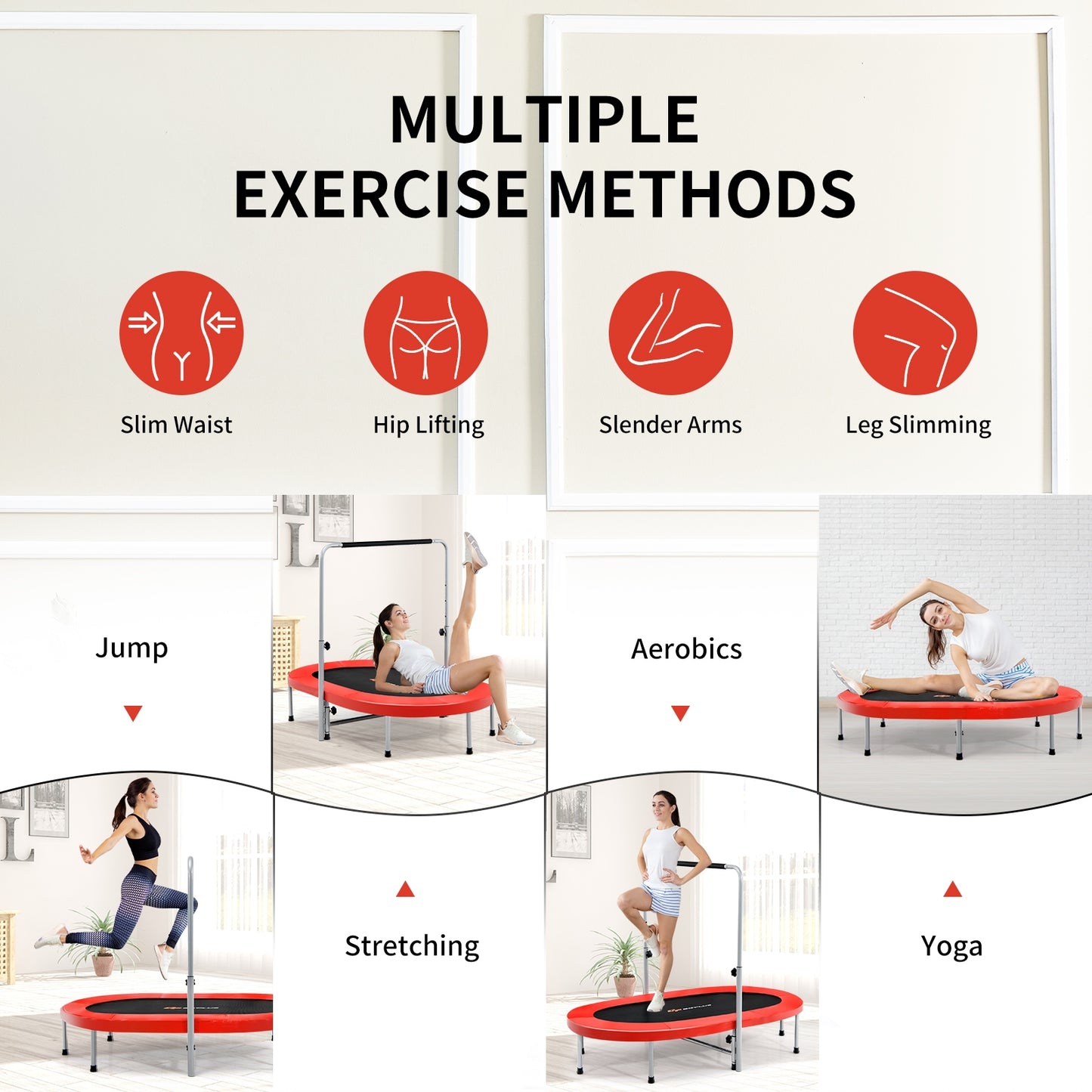 MULTIPLE
EXERCISE METHODS

Slim Waist

Hip Lifting

Slender Arms

Leg Slimming

Jump

Aerobics

Stretching

Yoga