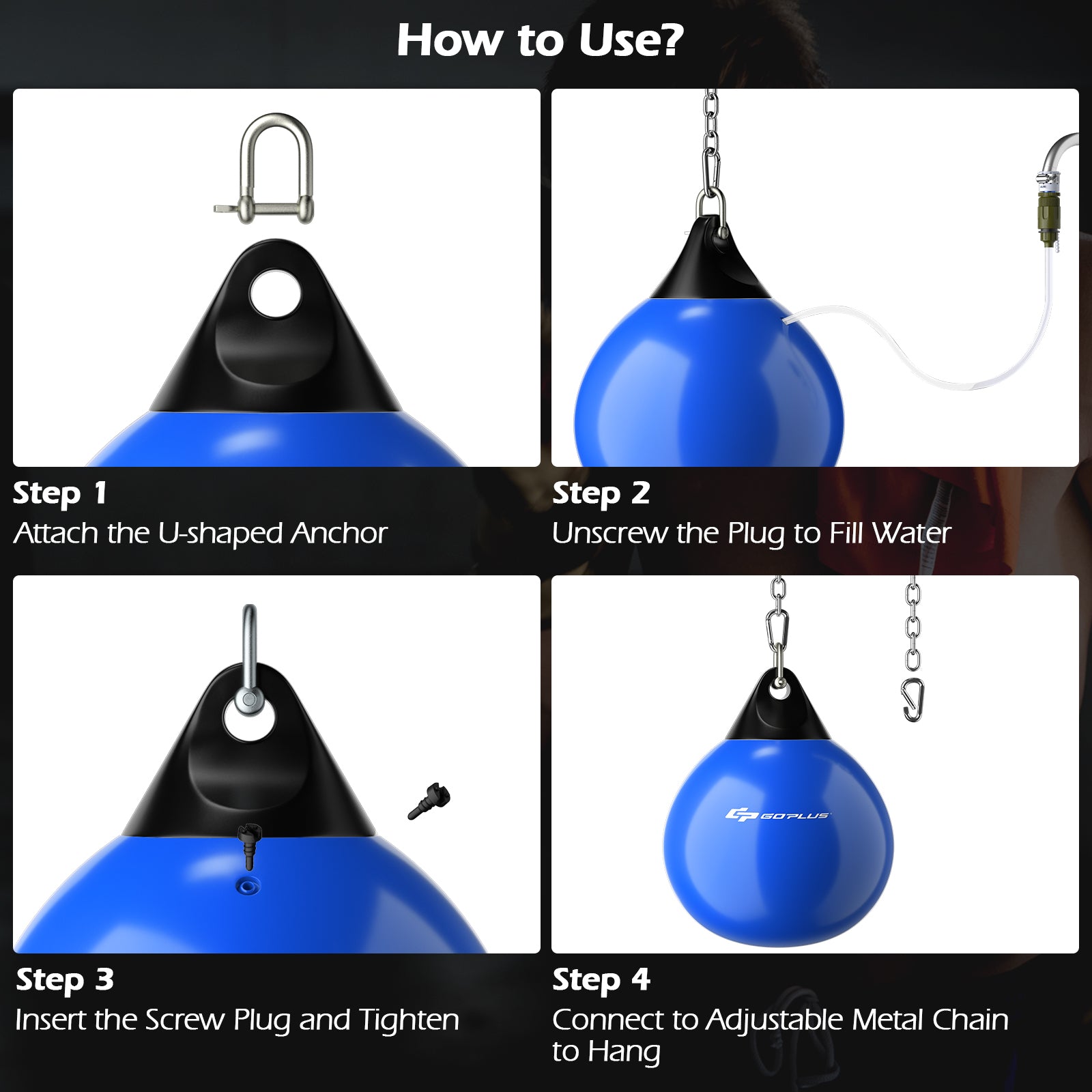 How to Use?

Step 1
Attach the U-shaped Anchor

Step 2
Unscrew the Plug to Fill Water

Step 3
Insert the Screw Plug and Tighten

GOPLUS

Step 4
Connect to Adjustable Metal Chain to Hang