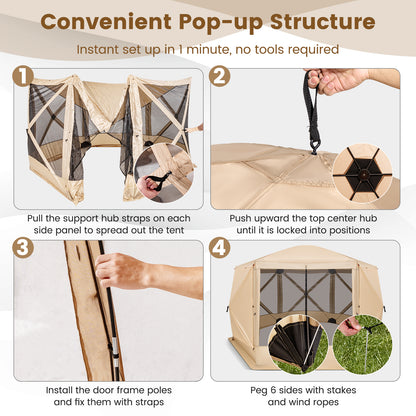 Convenient Pop-up Structure

Instant set up in 1 minute, no tools required

1

Pull the support hub straps on each side panel to spread out the tent

2

Push upward the top center hub until it is locked into positions

3

Install the door frame poles and fix them with straps

4

Peg 6 sides with stakes and wind ropes