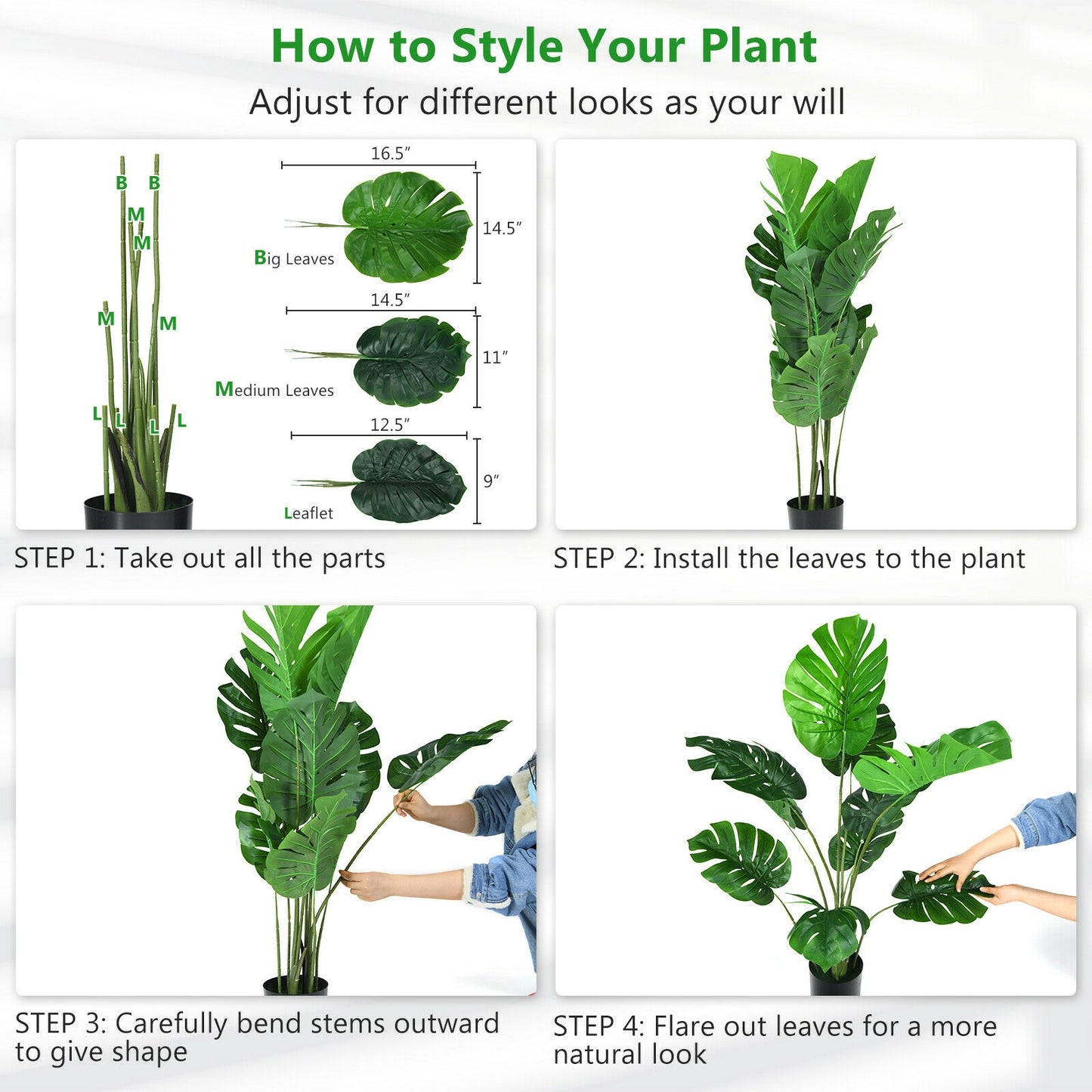 How to Style Your Plant

Adjust for different looks as your will

B B
M
M
M M
L L L L

16.5″
14.5″
Big Leaves

14.5″
11″
Medium Leaves

12.5″
9″
Leaflet

STEP 1: Take out all the parts

STEP 2: Install the leaves to the plant

STEP 3: Carefully bend stems outward to give shape

STEP 4: Flare out leaves for a more natural look