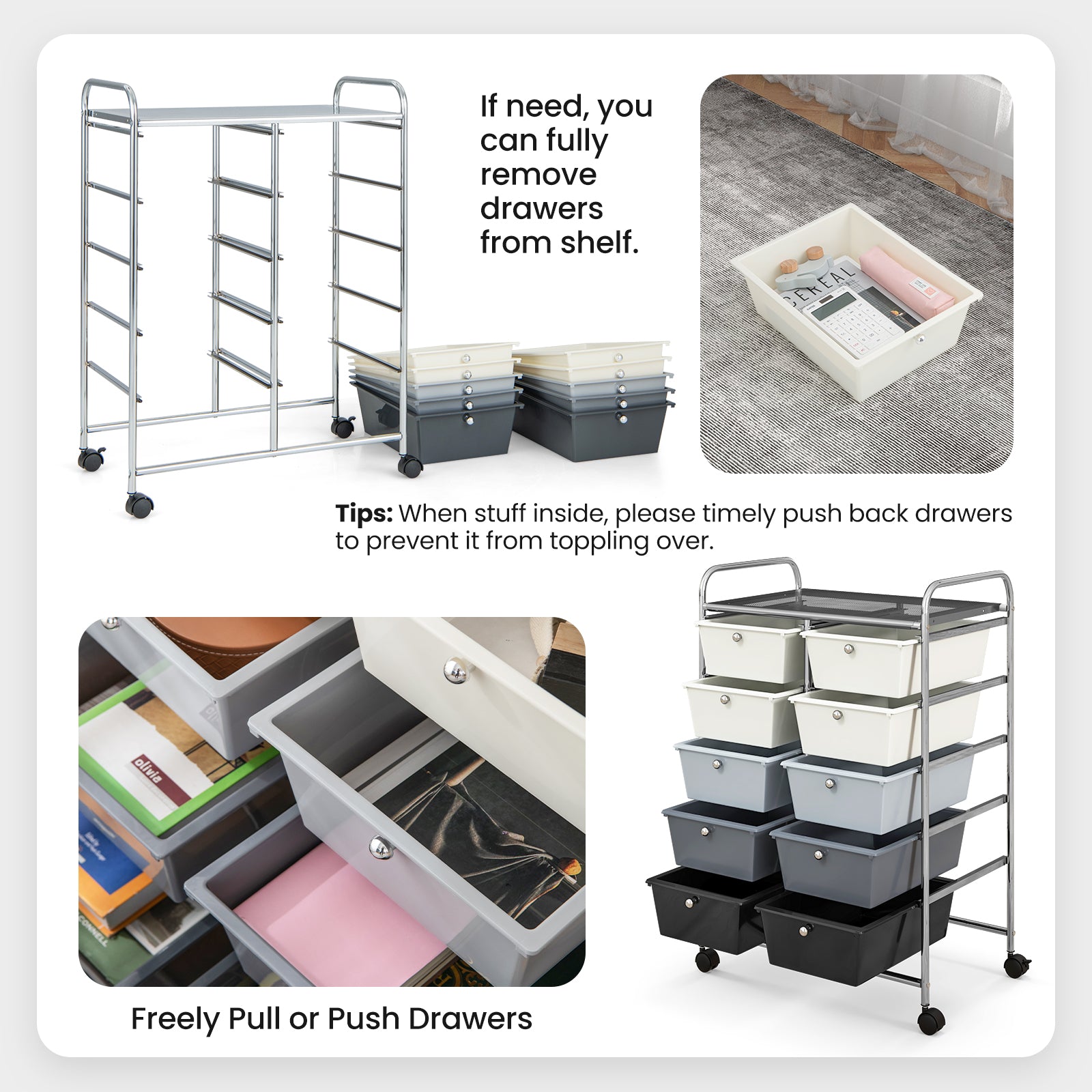 If need, you can fully remove drawers from shelf.

CEREAL

Tips: When stuff inside, please timely push back drawers to prevent it from toppling over.

olivia

Freely Pull or Push Drawers