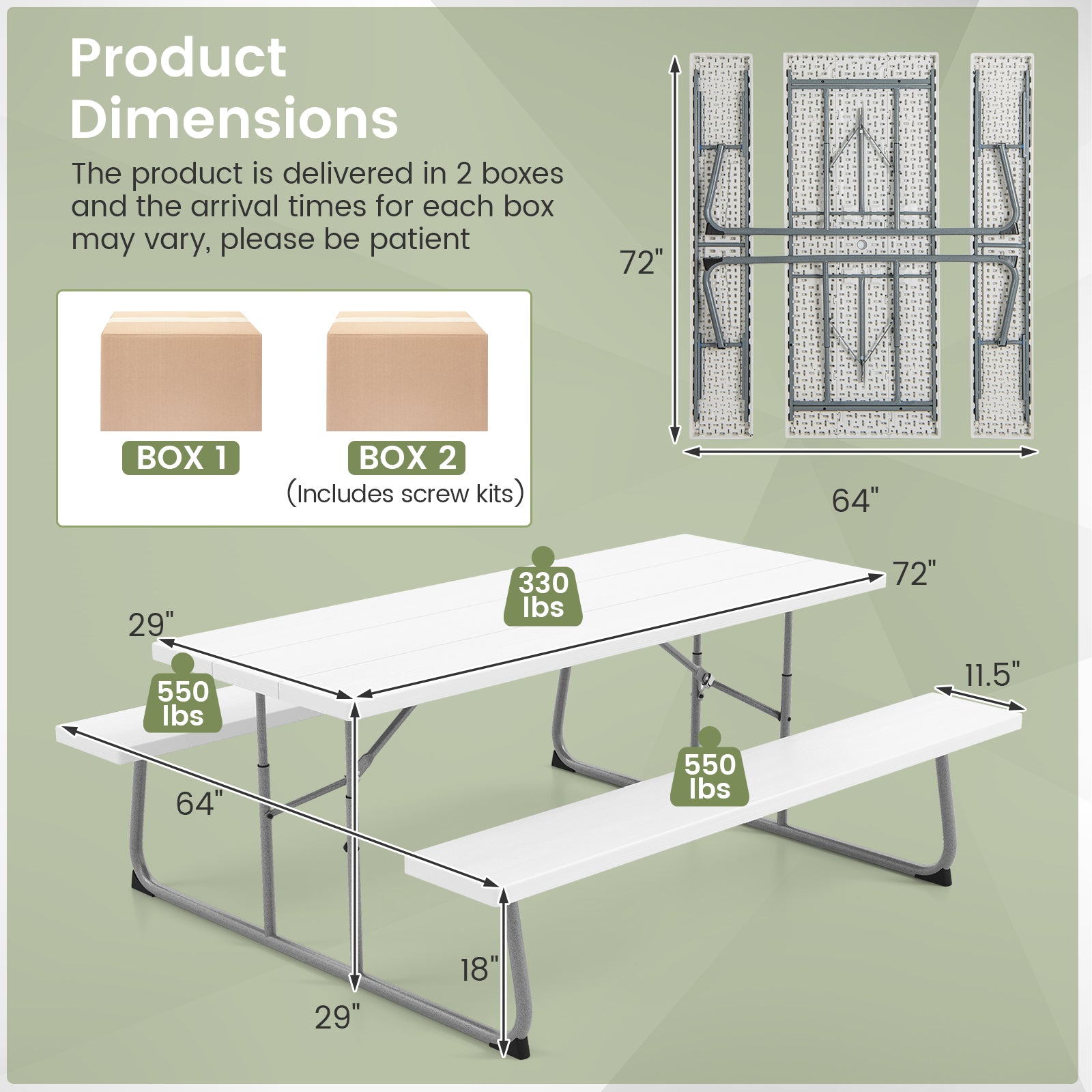 Product Dimensions

The product is delivered in 2 boxes and the arrival times for each box may vary, please be patient

BOX 1

BOX 2
(Includes screw kits)

72"

64"

330 lbs

72"

29"

550 lbs

11.5"

550 lbs

64"

18"

29"