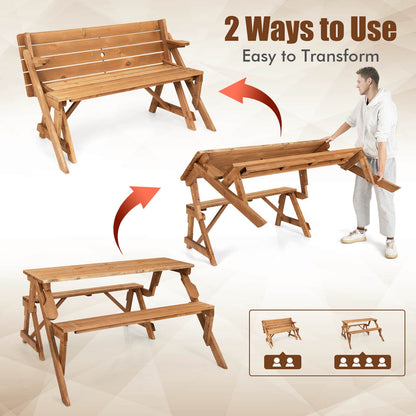 2 Ways to Use
Easy to Transform