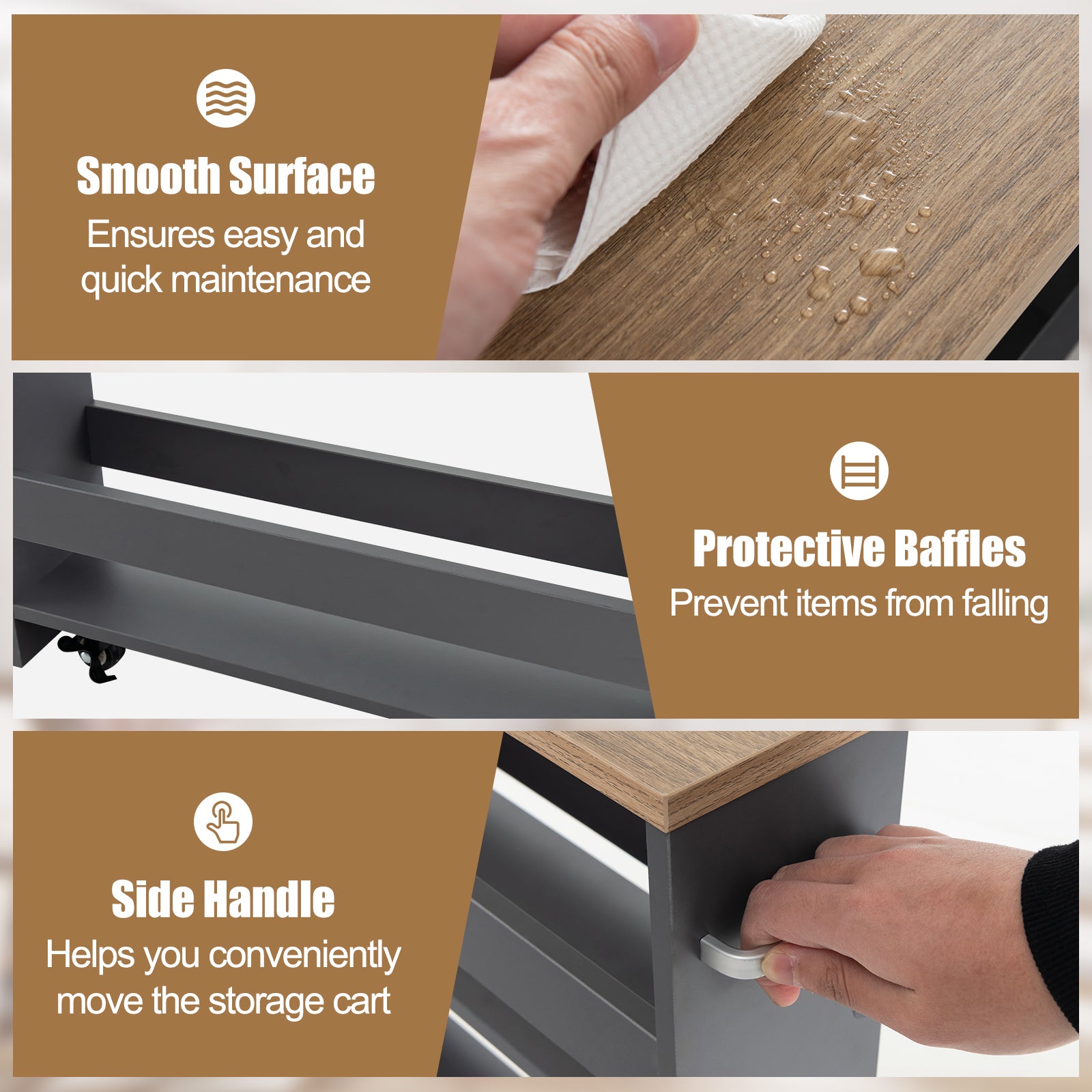 Smooth Surface
Ensures easy and quick maintenance

Protective Baffles
Prevent items from falling

Side Handle
Helps you conveniently move the storage cart