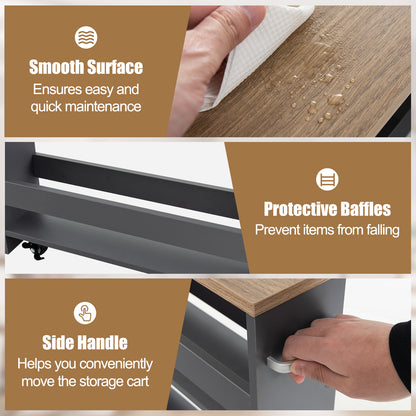 Smooth Surface
Ensures easy and quick maintenance

Protective Baffles
Prevent items from falling

Side Handle
Helps you conveniently move the storage cart