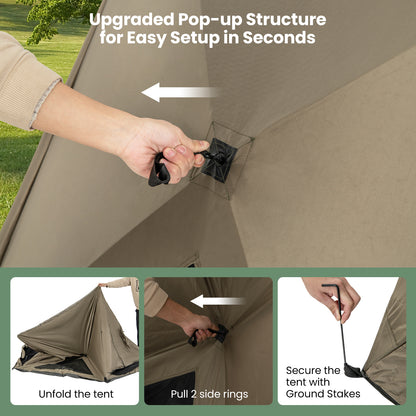 Upgraded Pop-up Structure for Easy Setup in Seconds

Unfold the tent

Pull 2 side rings

Secure the tent with Ground Stakes