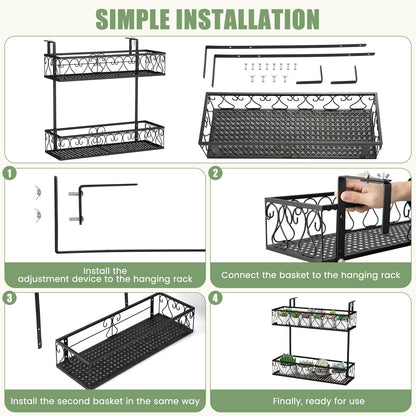 SIMPLE INSTALLATION

1

Install the adjustment device to the hanging rack

2

Connect the basket to the hanging rack

3

Install the second basket in the same way

4

Finally, ready for use