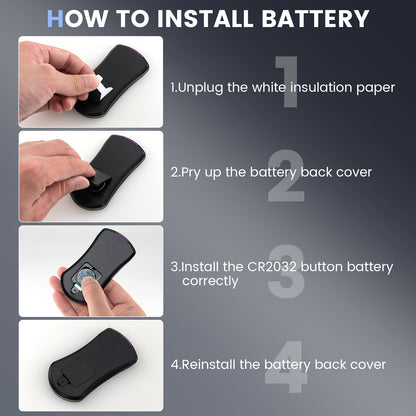 HOW TO INSTALL BATTERY

1

1.Unplug the white insulation paper

2

2.Pry up the battery back cover

3

3.Install the CR2032 button battery correctly

4

4.Reinstall the battery back cover