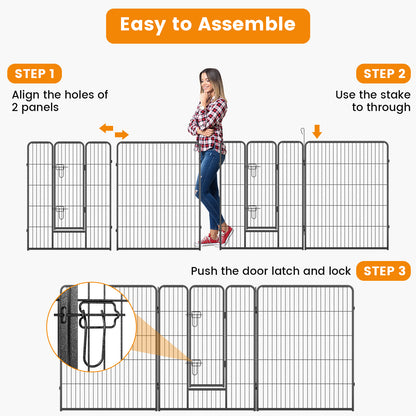 Easy to Assemble

STEP 1

Align the holes of 2 panels

STEP 2

Use the stake to through

Push the door latch and lock

STEP 3