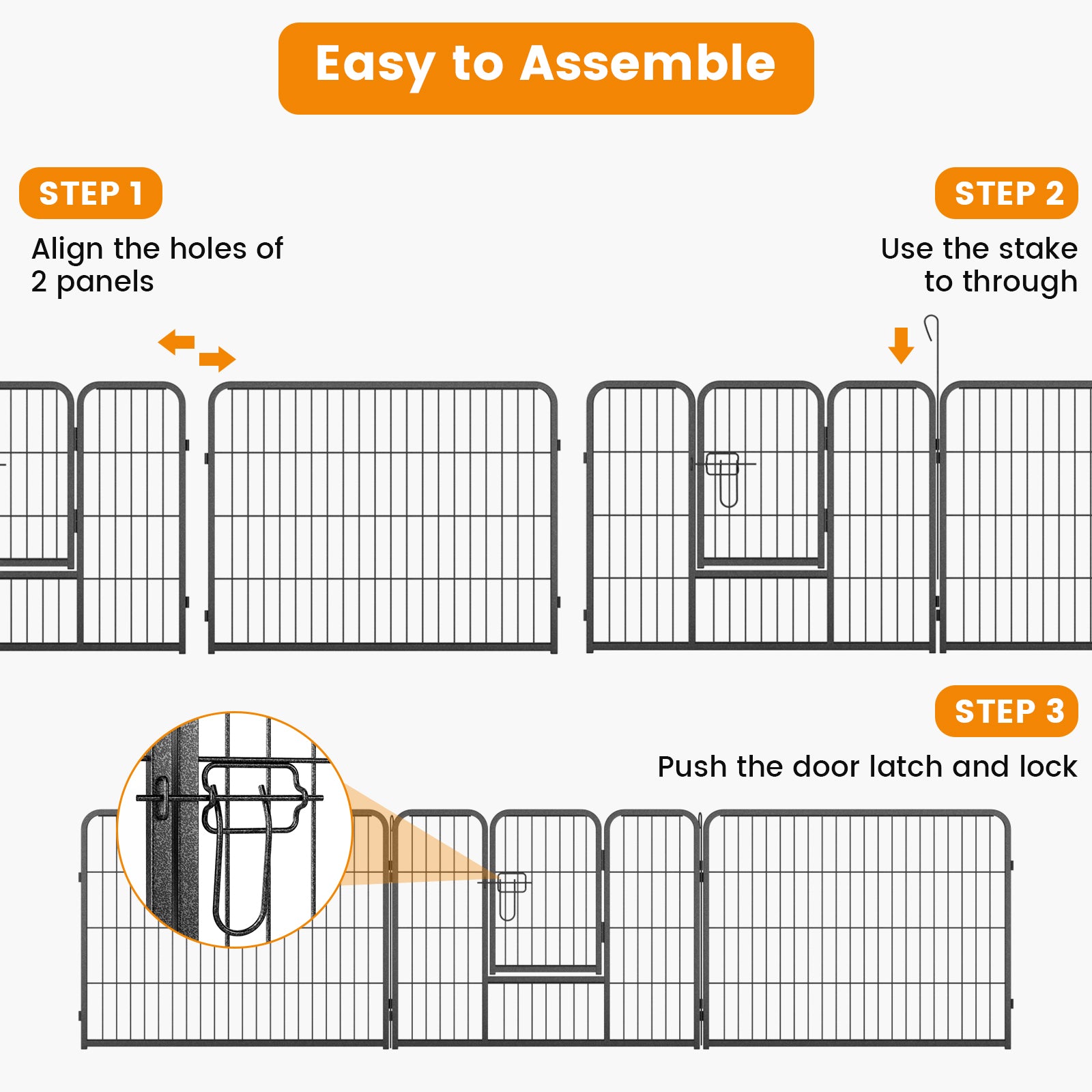 Easy to Assemble

STEP 1

Align the holes of 2 panels

STEP 2

Use the stake to through

STEP 3

Push the door latch and lock