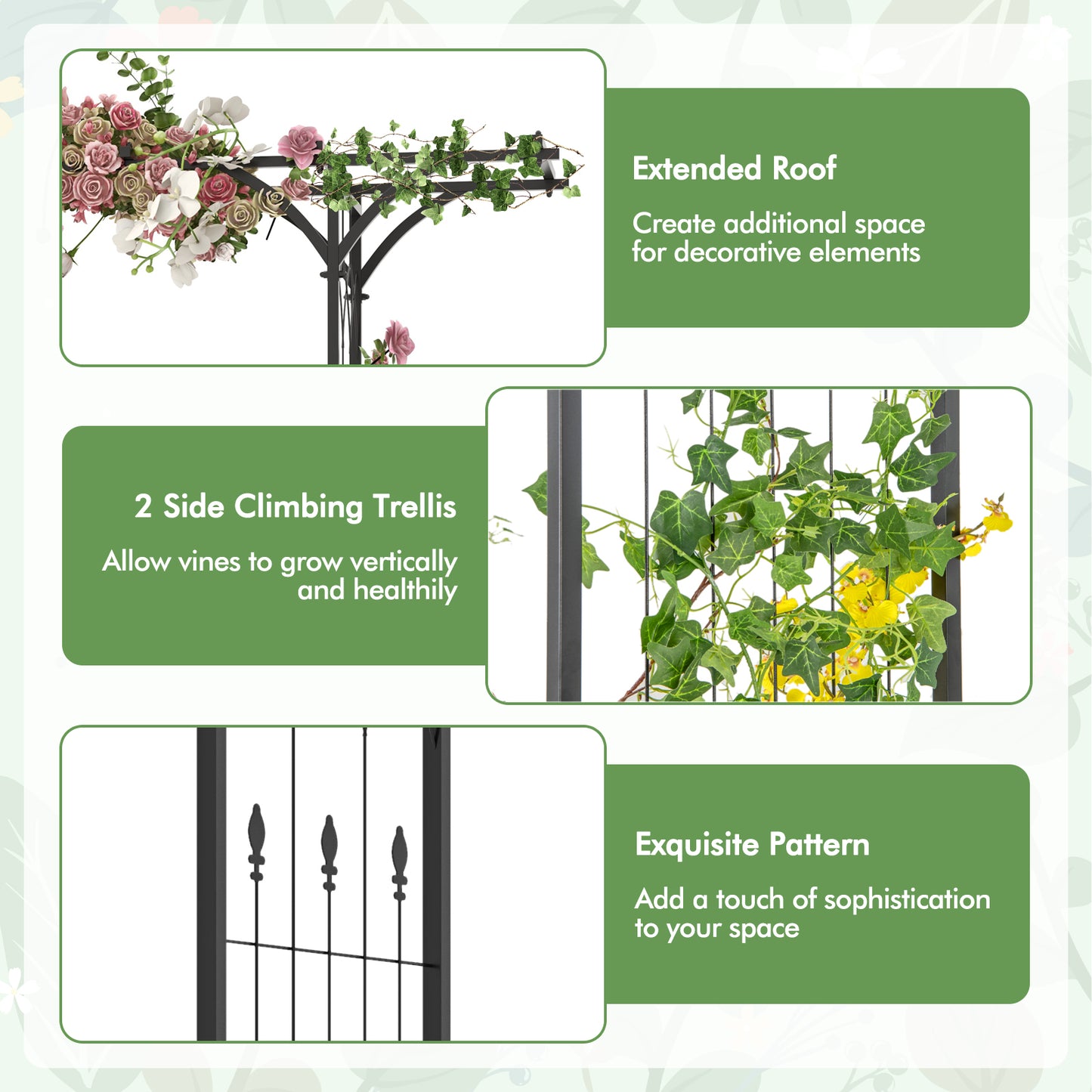 Extended Roof

Create additional space for decorative elements

2 Side Climbing Trellis

Allow vines to grow vertically and healthily

Exquisite Pattern

Add a touch of sophistication to your space