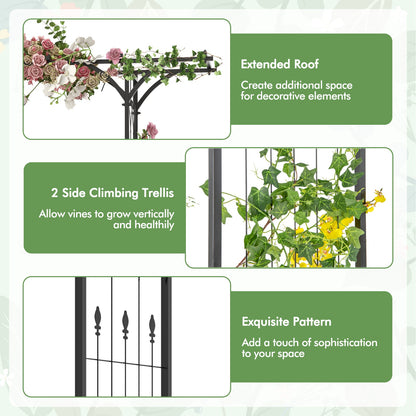 Extended Roof

Create additional space for decorative elements

2 Side Climbing Trellis

Allow vines to grow vertically and healthily

Exquisite Pattern

Add a touch of sophistication to your space