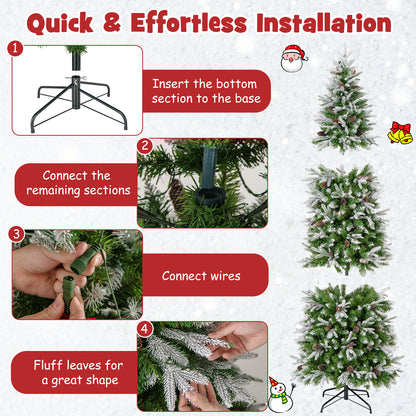 Quick & Effortless Installation

1

Insert the bottom section to the base

2

Connect the remaining sections

3

Connect wires

4

Fluff leaves for a great shape