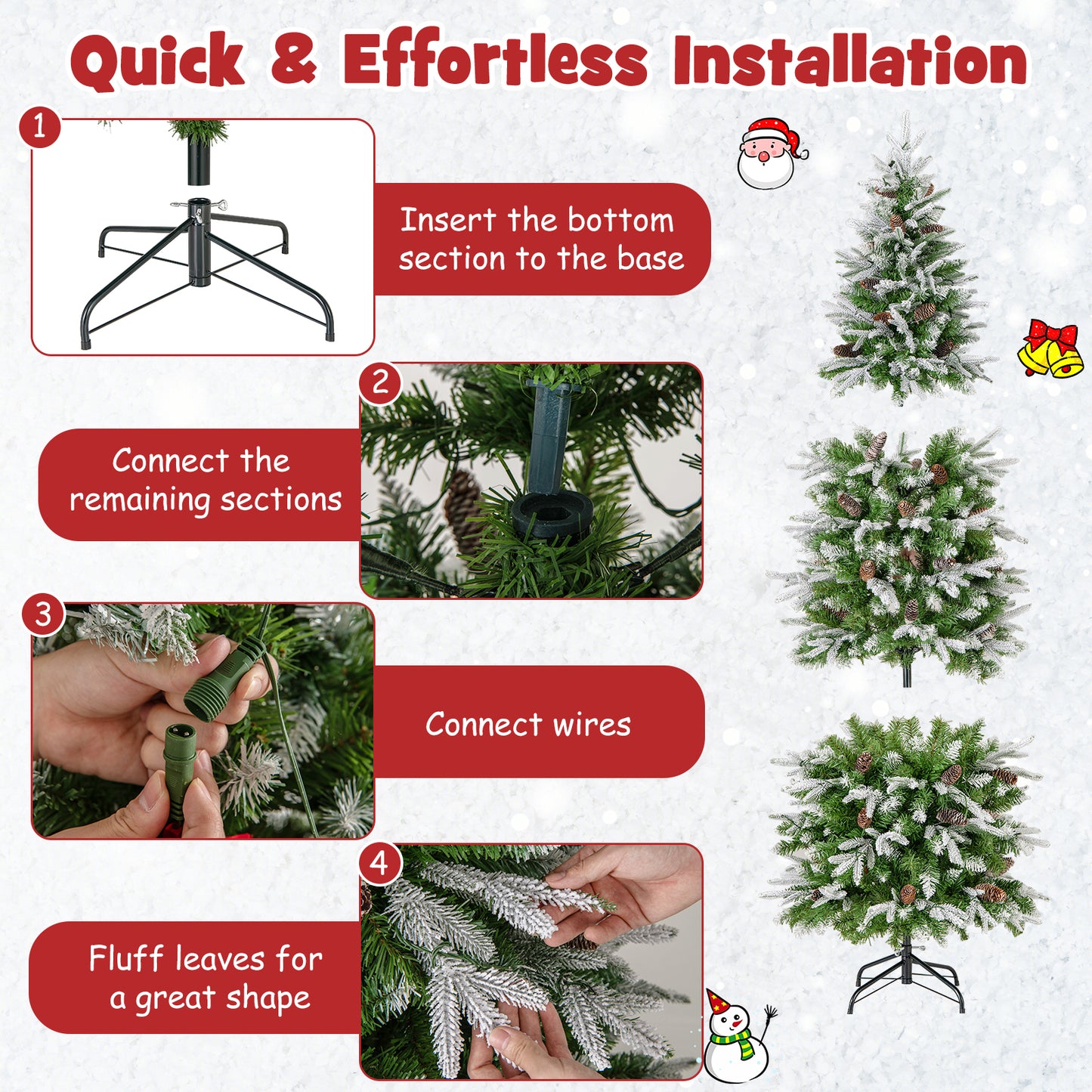 Quick & Effortless Installation

1

Insert the bottom section to the base

2

Connect the remaining sections

3

Connect wires

4

Fluff leaves for a great shape