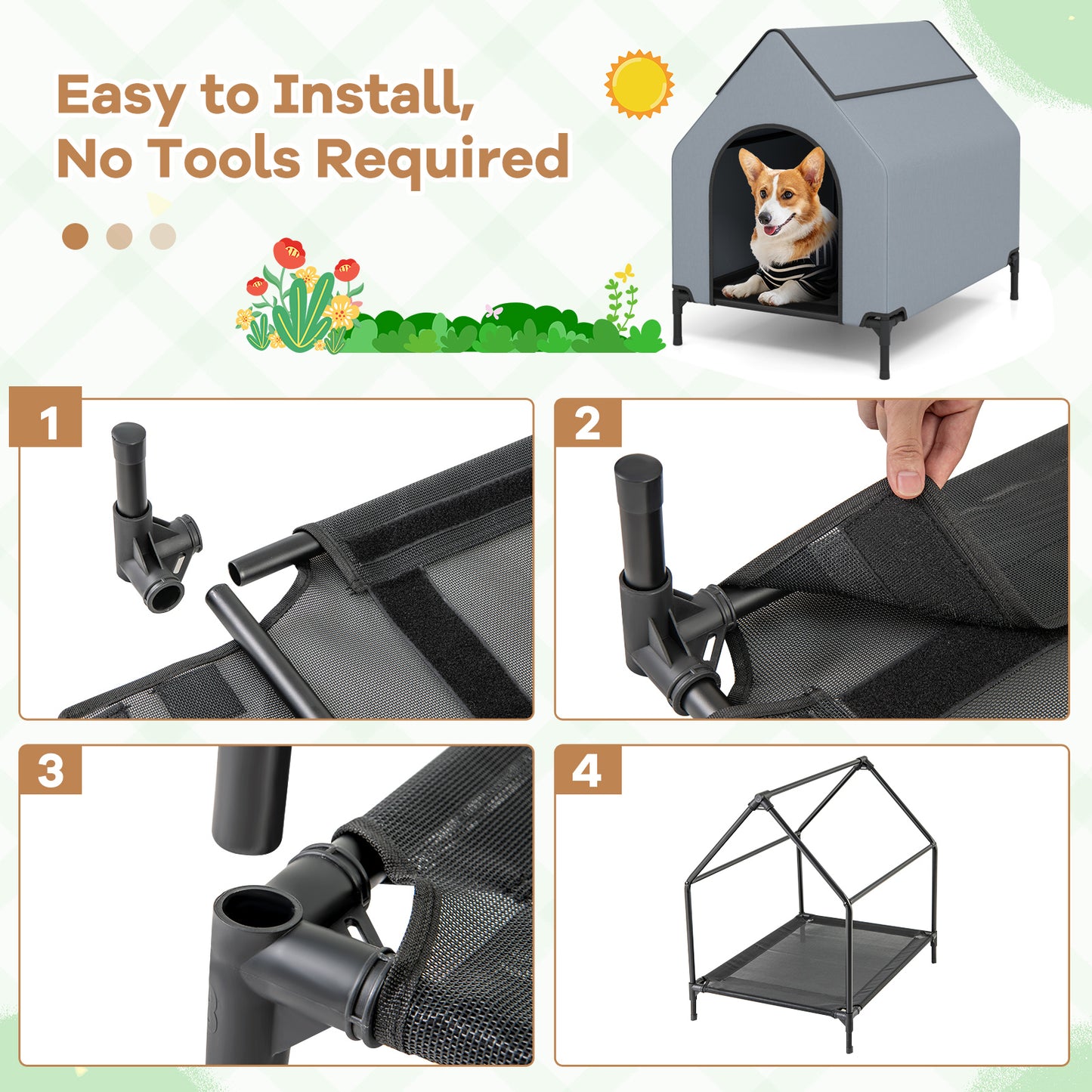 Easy to Install,
No Tools Required

1

2

3

4