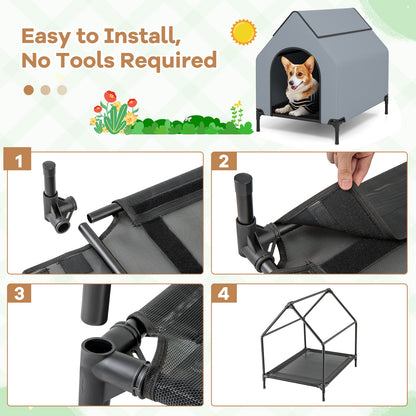 Easy to Install, No Tools Required

1

2

3

4