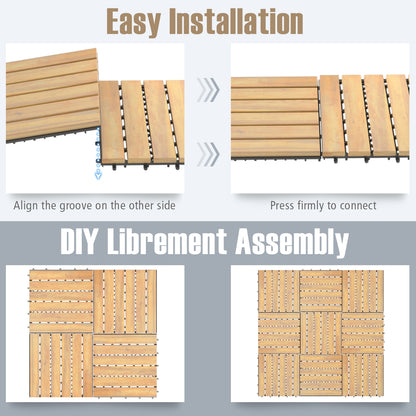 Easy Installation

Align the groove on the other side

Press firmly to connect

DIY Librement Assembly