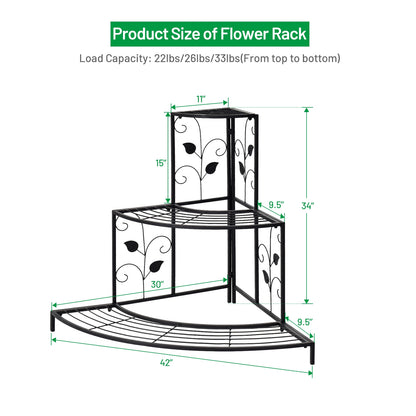 Product Size of Flower Rack

Load Capacity: 22lbs/26lbs/33lbs(From top to bottom)

11"

15"

9.5"

34"

30"

9.5"

42"