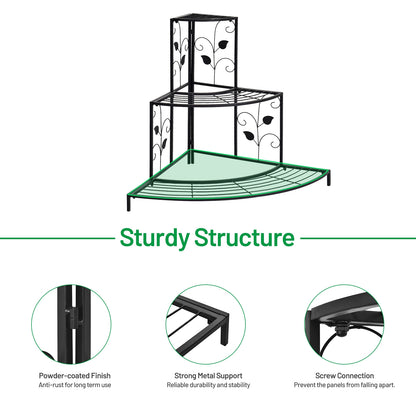 Sturdy Structure

Powder-coated Finish
Anti-rust for long term use

Strong Metal Support
Reliable durability and stability

Screw Connection
Prevent the panels from falling apart.