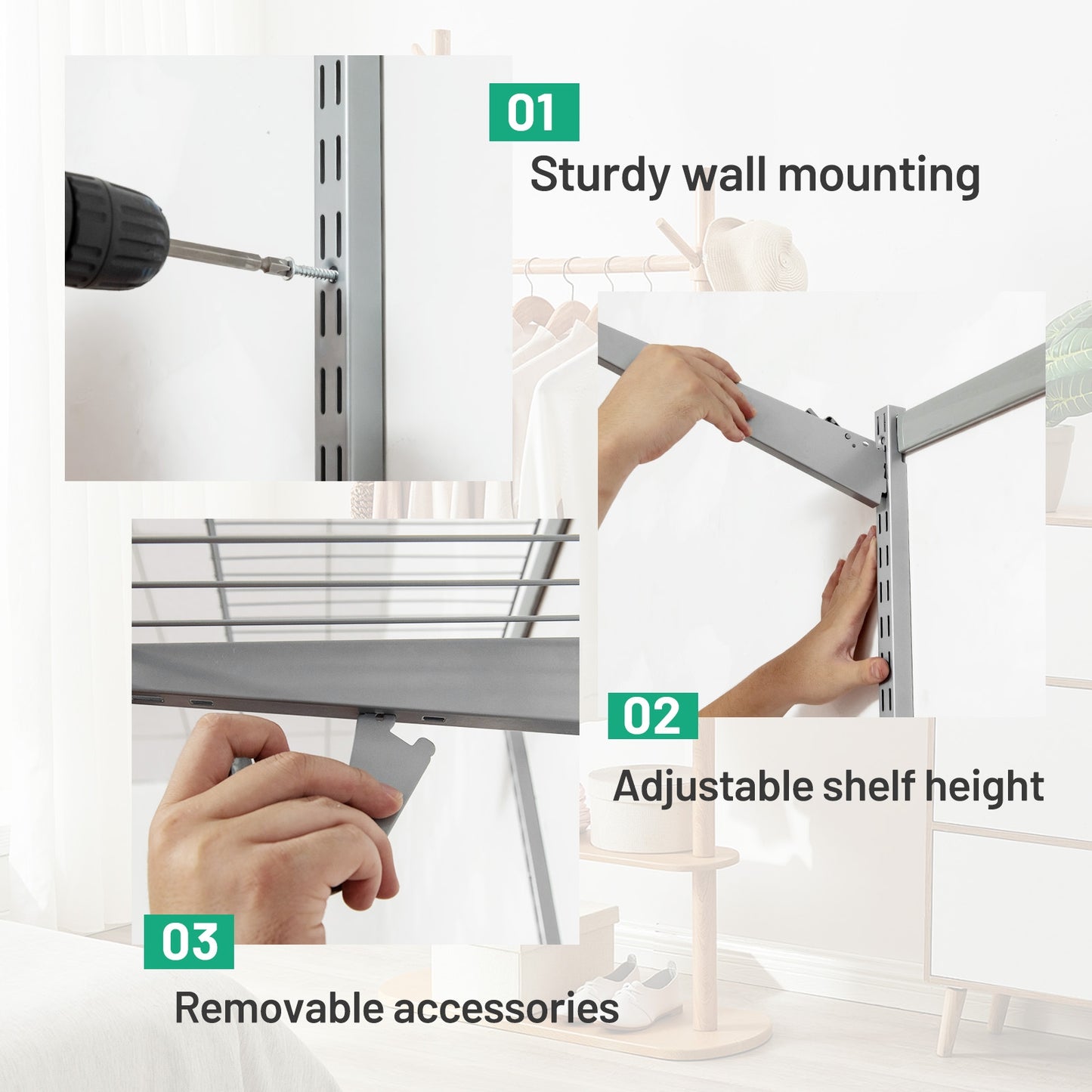 01
Sturdy wall mounting

02
Adjustable shelf height

03
Removable accessories