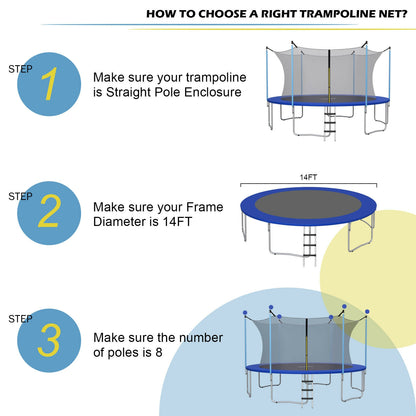 HOW TO CHOOSE A RIGHT TRAMPOLINE NET?

STEP 1

Make sure your trampoline is Straight Pole Enclosure

STEP 2

Make sure your Frame Diameter is 14FT

14FT

STEP 3

Make sure the number of poles is 8