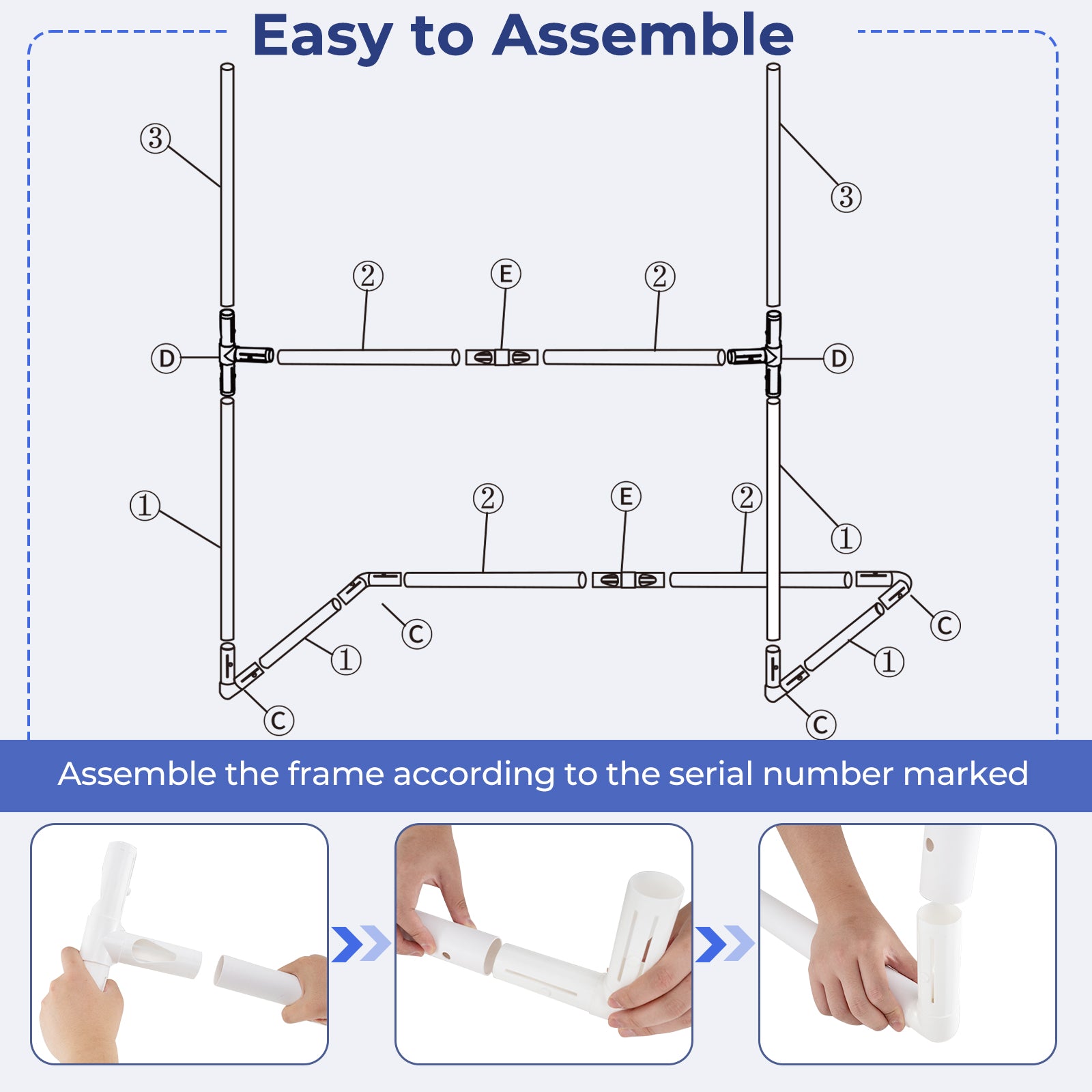 Easy to Assemble

③

③

②

E

②

D

D

①

②

E

②

①

C

①

C

①

C

C

Assemble the frame according to the serial number marked