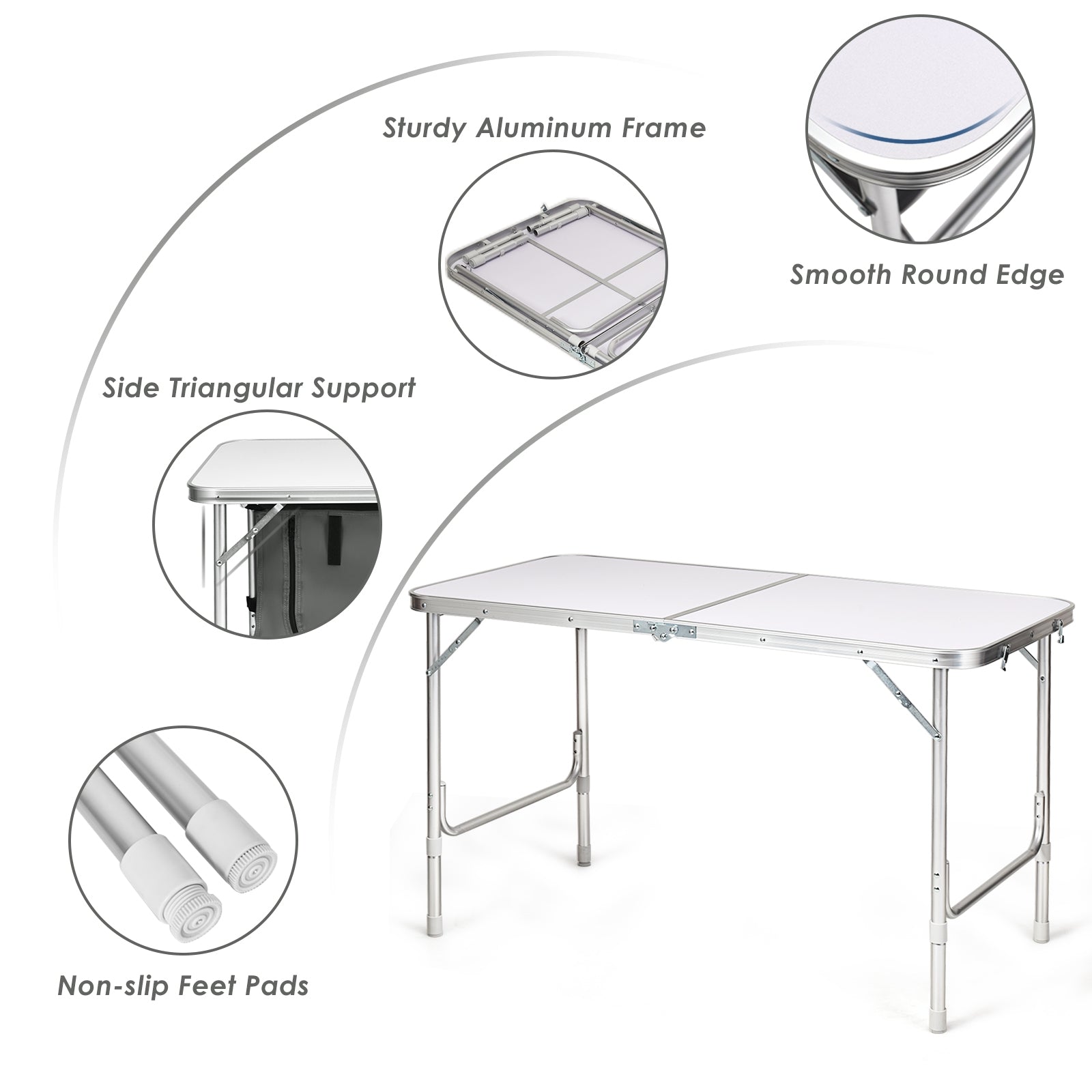 Sturdy Aluminum Frame

Smooth Round Edge

Side Triangular Support

Non-slip Feet Pads