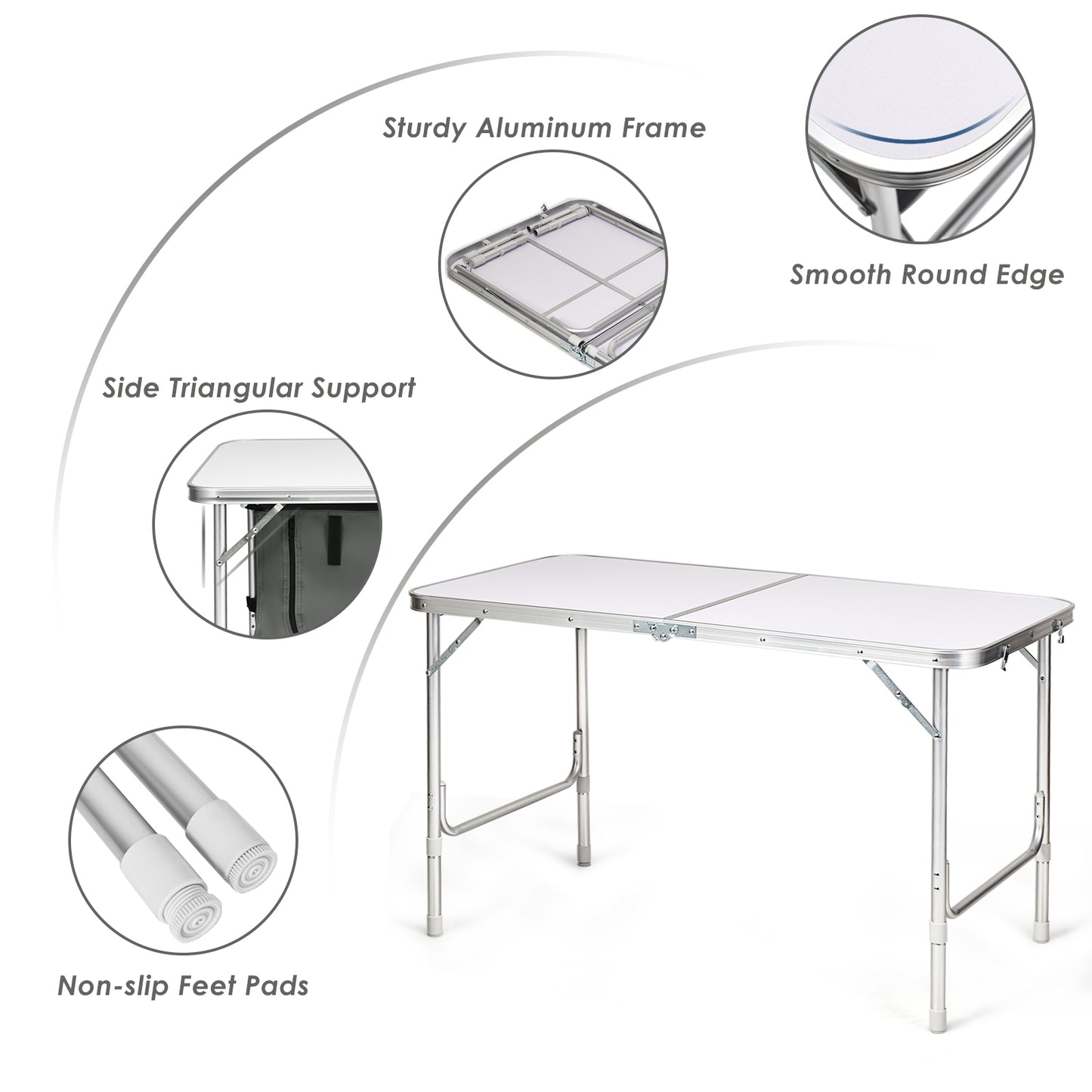 Sturdy Aluminum Frame

Smooth Round Edge

Side Triangular Support

Non-slip Feet Pads