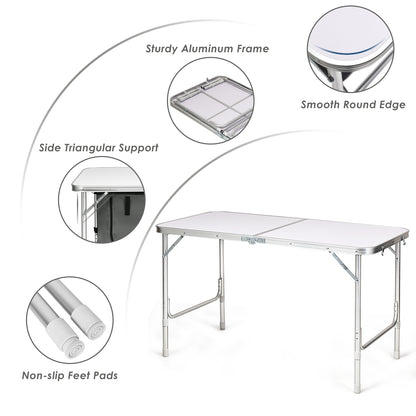 Sturdy Aluminum Frame

Smooth Round Edge

Side Triangular Support

Non-slip Feet Pads