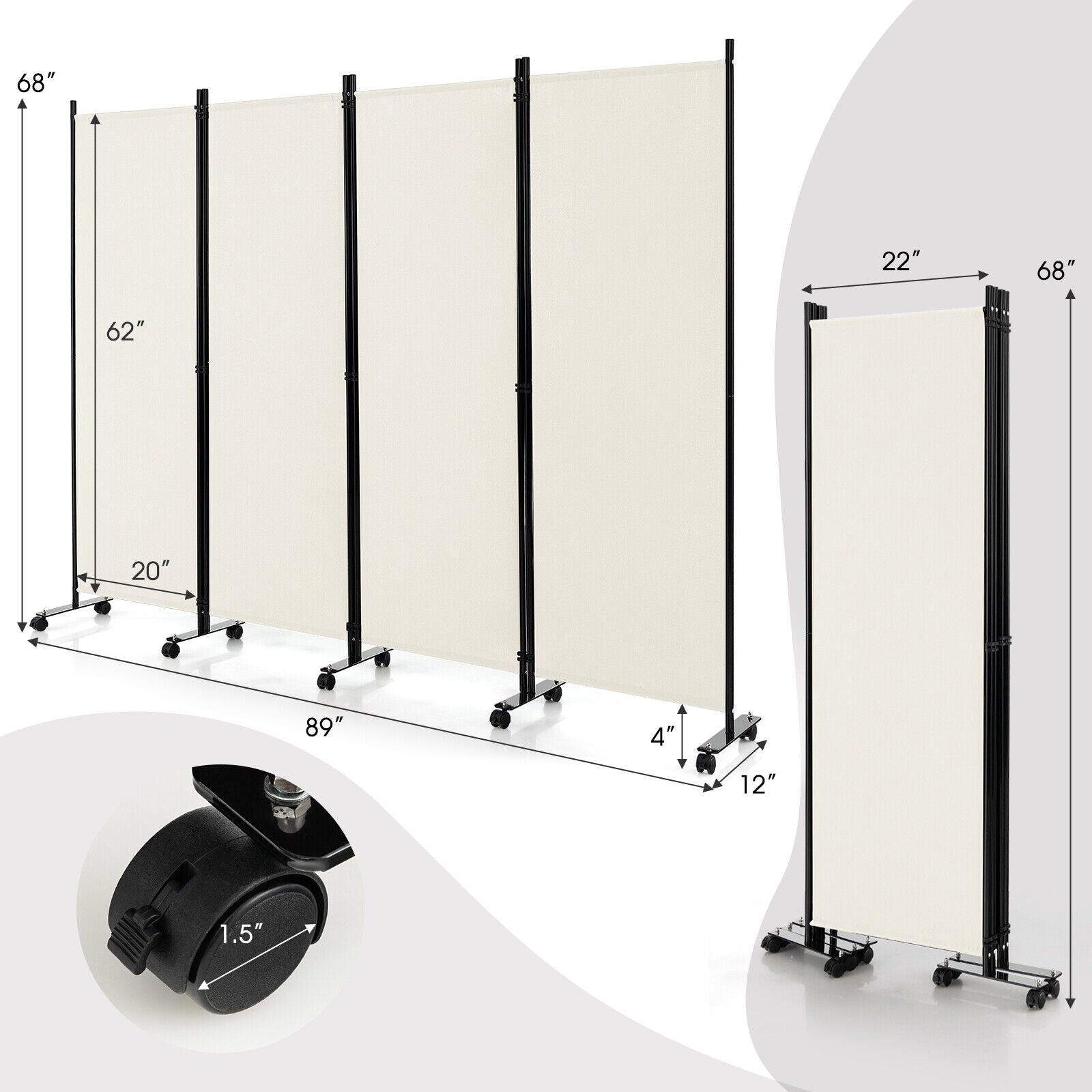 68″

62″

20″

89″

4″

12″

22″

68″

1.5″