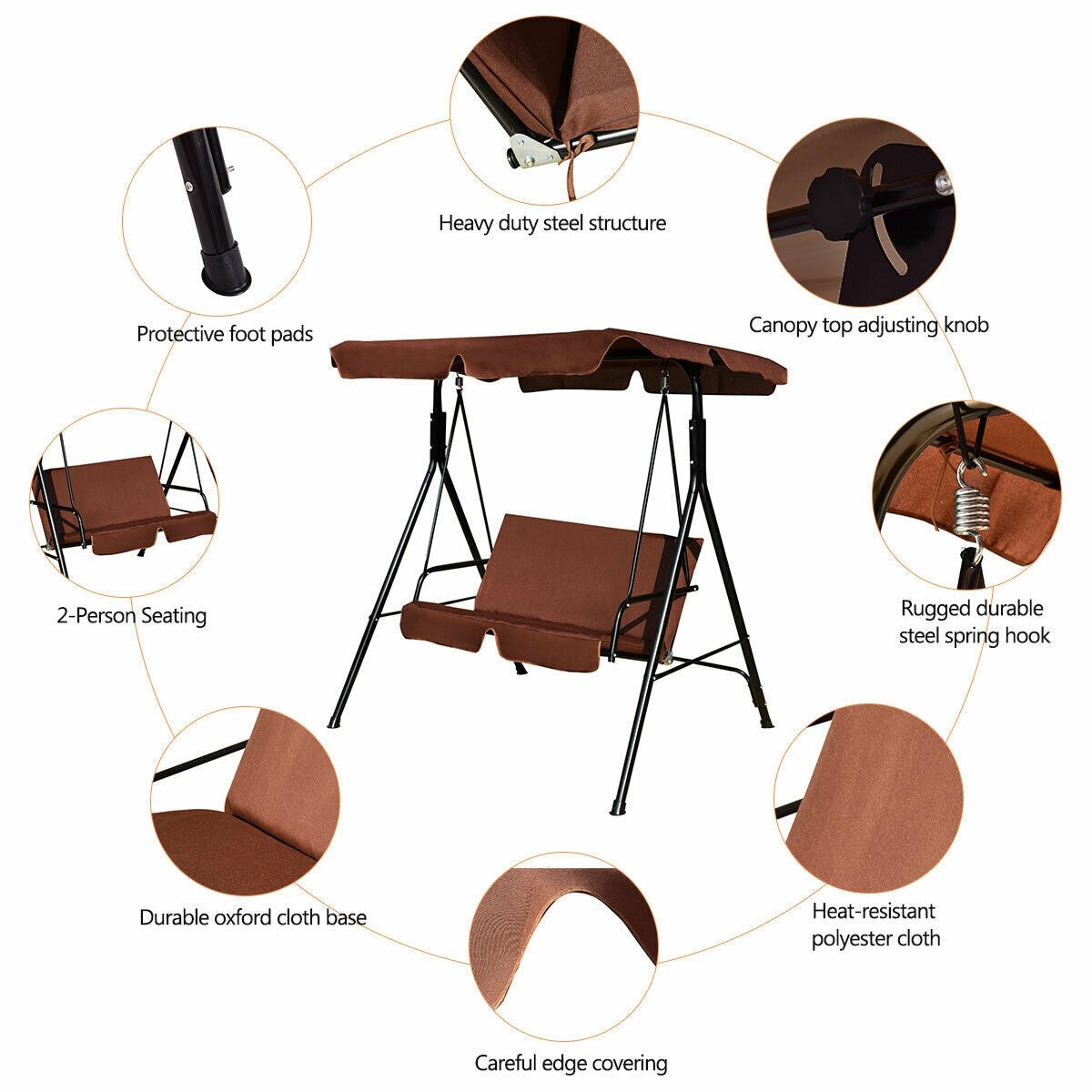 Heavy duty steel structure

Protective foot pads

Canopy top adjusting knob

2-Person Seating

Rugged durable steel spring hook

Durable oxford cloth base

Heat-resistant polyester cloth

Careful edge covering