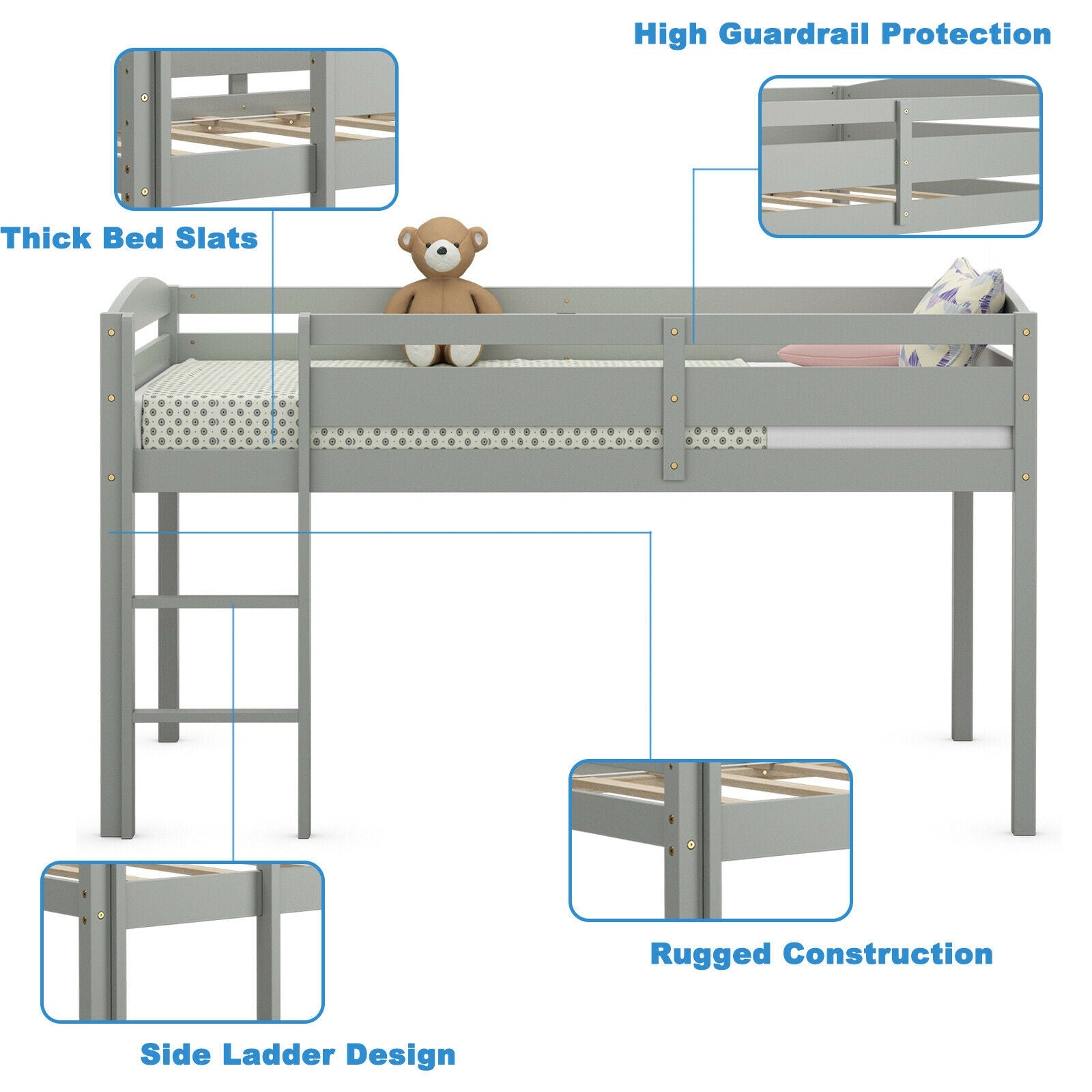 High Guardrail Protection

Thick Bed Slats

Rugged Construction

Side Ladder Design