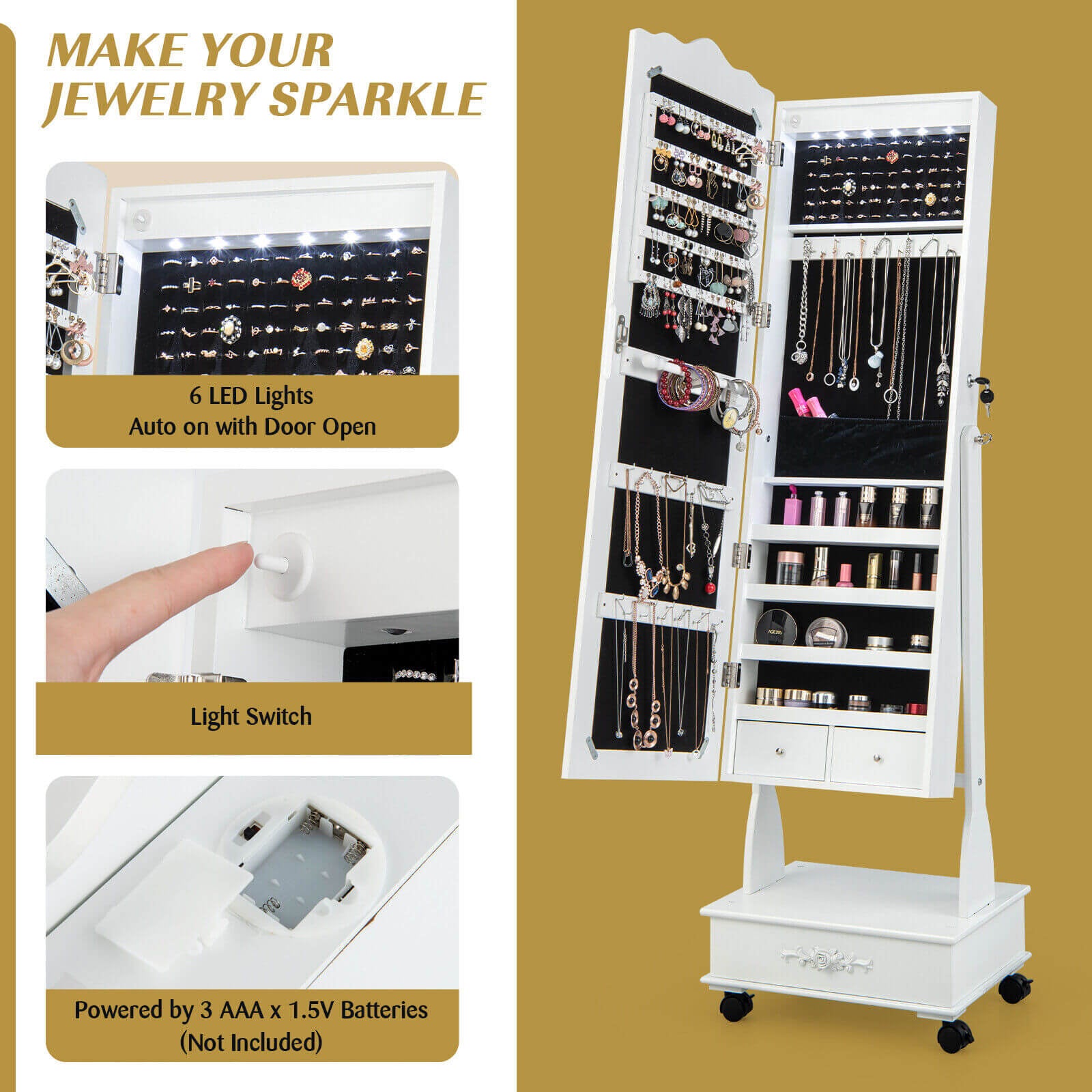 MAKE YOUR JEWELRY SPARKLE

6 LED Lights
Auto on with Door Open

Light Switch

Powered by 3 AAA x 1.5V Batteries
(Not Included)