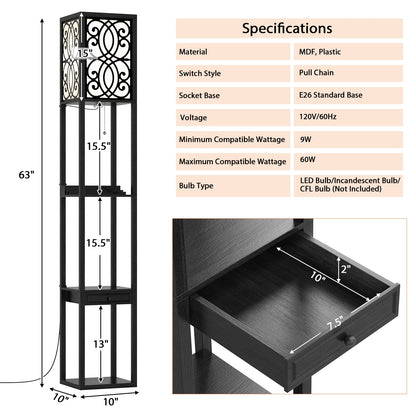 63"

15"

15.5"

15.5"

13"

10"

10"

Specifications

| Material | MDF, Plastic |
|---|---|
| Switch Style | Pull Chain |
| Socket Base | E26 Standard Base |
| Voltage | 120V/60Hz |
| Minimum Compatible Wattage | 9W |
| Maximum Compatible Wattage | 60W |
| Bulb Type | LED Bulb/Incandescent Bulb/ CFL Bulb (Not Included) |

10"

2"

7.5"