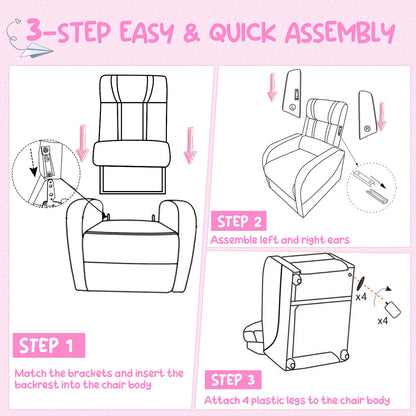 3-STEP EASY & QUICK ASSEMBLY

STEP 1

Match the brackets and insert the backrest into the chair body

STEP 2

Assemble left and right ears

x4

x4

STEP 3

Attach 4 plastic legs to the chair body