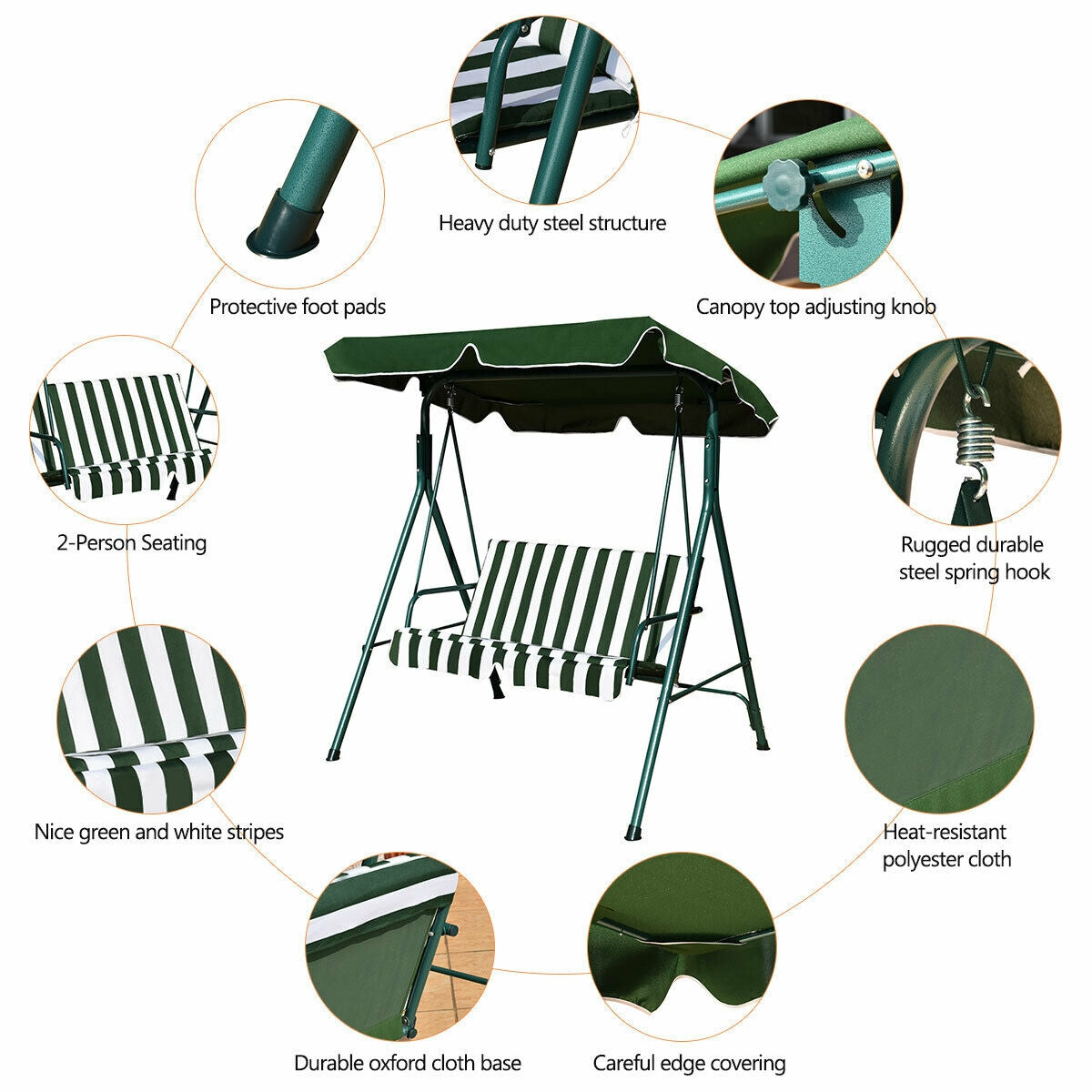 Heavy duty steel structure

Protective foot pads

Canopy top adjusting knob

2-Person Seating

Rugged durable steel spring hook

Nice green and white stripes

Heat-resistant polyester cloth

Durable oxford cloth base

Careful edge covering